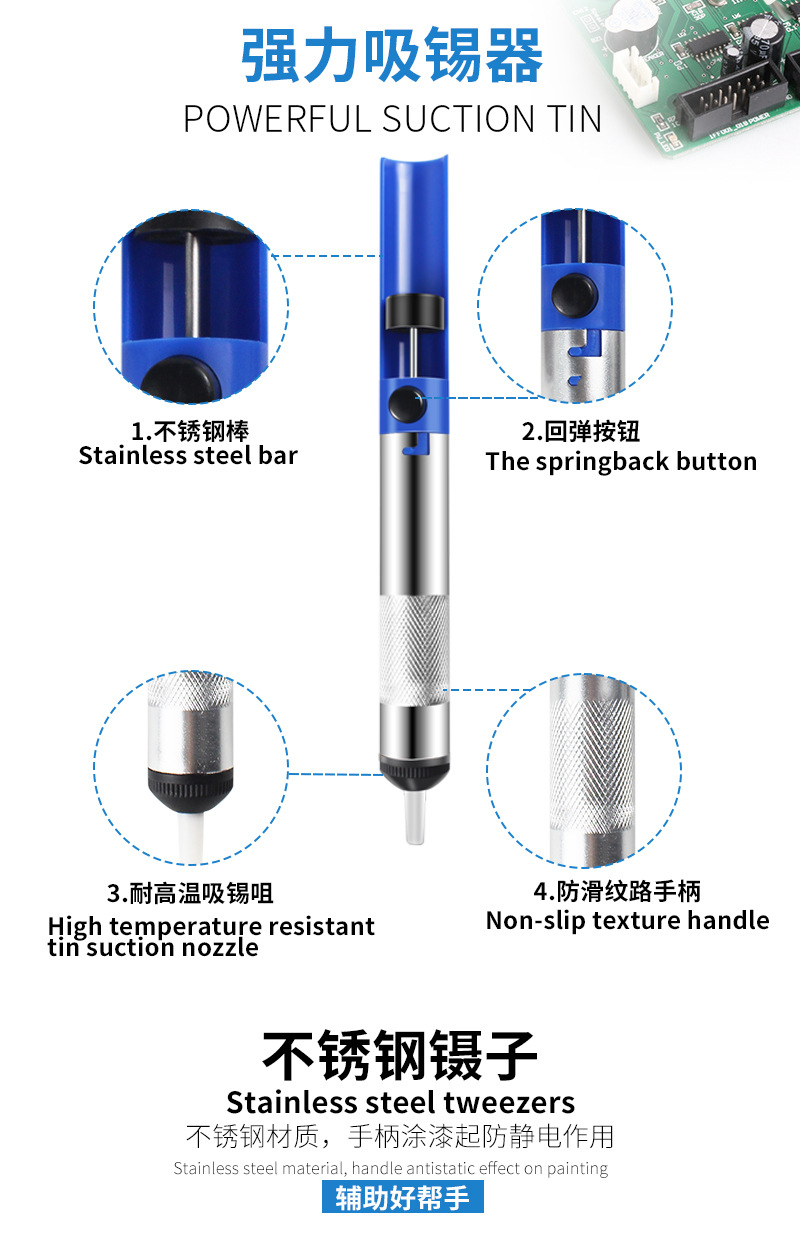 强力吸锡器
POWERFUL SUCTION TIN

1.不锈钢棒
Stainless steel bar

2.回弹按钮
The springback button

3.耐高温吸锡咀
High temperature resistant tin suction nozzle

4.防滑纹路手柄
Non-slip texture handle

不锈钢镊子
Stainless steel tweezers
不锈钢材质，手柄涂漆起防静电作用
Stainless steel material, handle antistatic effect on painting
辅助好帮手