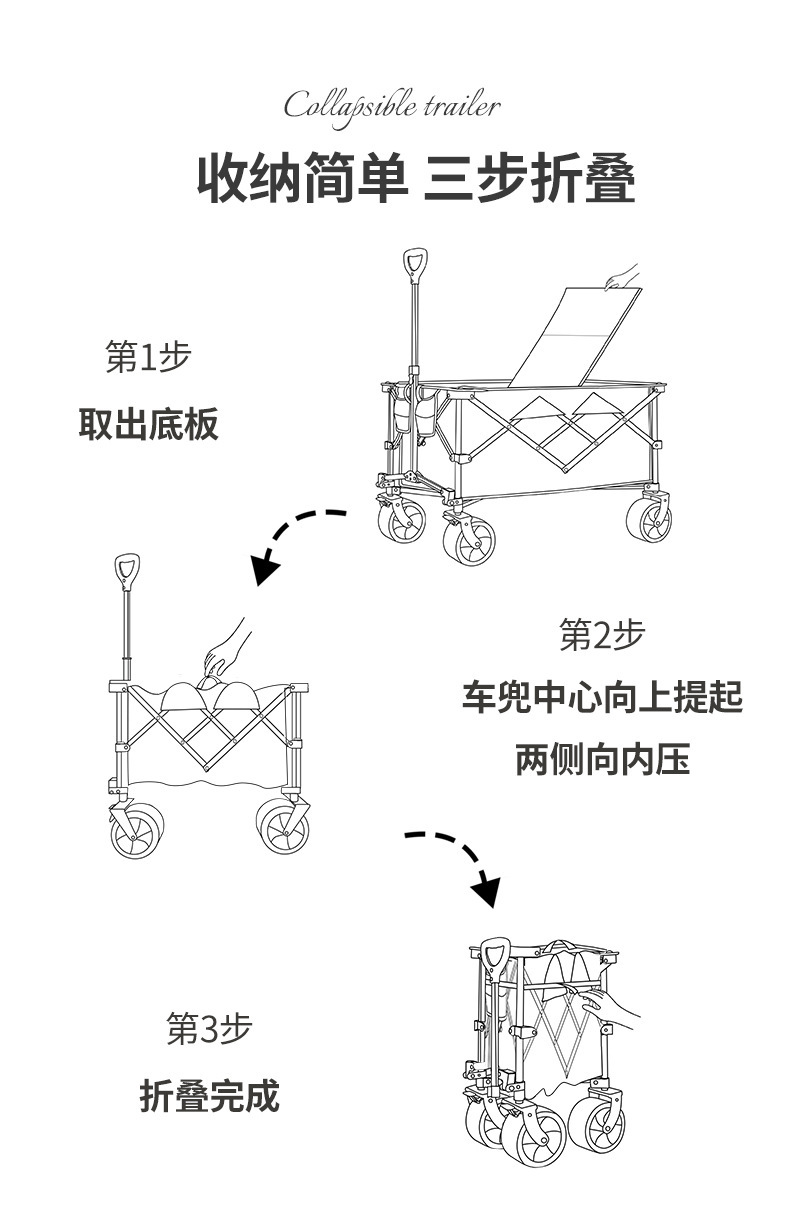 Collapsible trailer

收纳简单 三步折叠

第1步

取出底板

第2步

车兜中心向上提起

两侧向内压

第3步

折叠完成