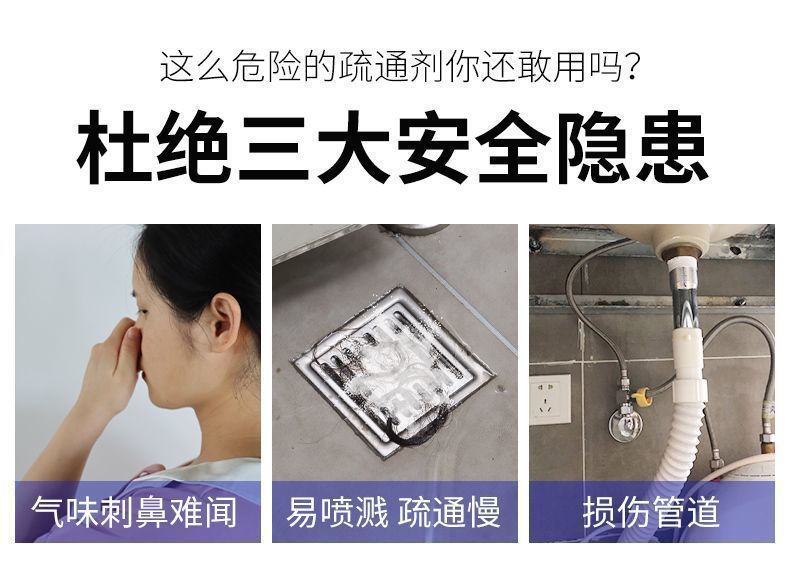 这么危险的疏通剂你还敢用吗？

杜绝三大安全隐患

气味刺鼻难闻

易喷溅 疏通慢

损伤管道