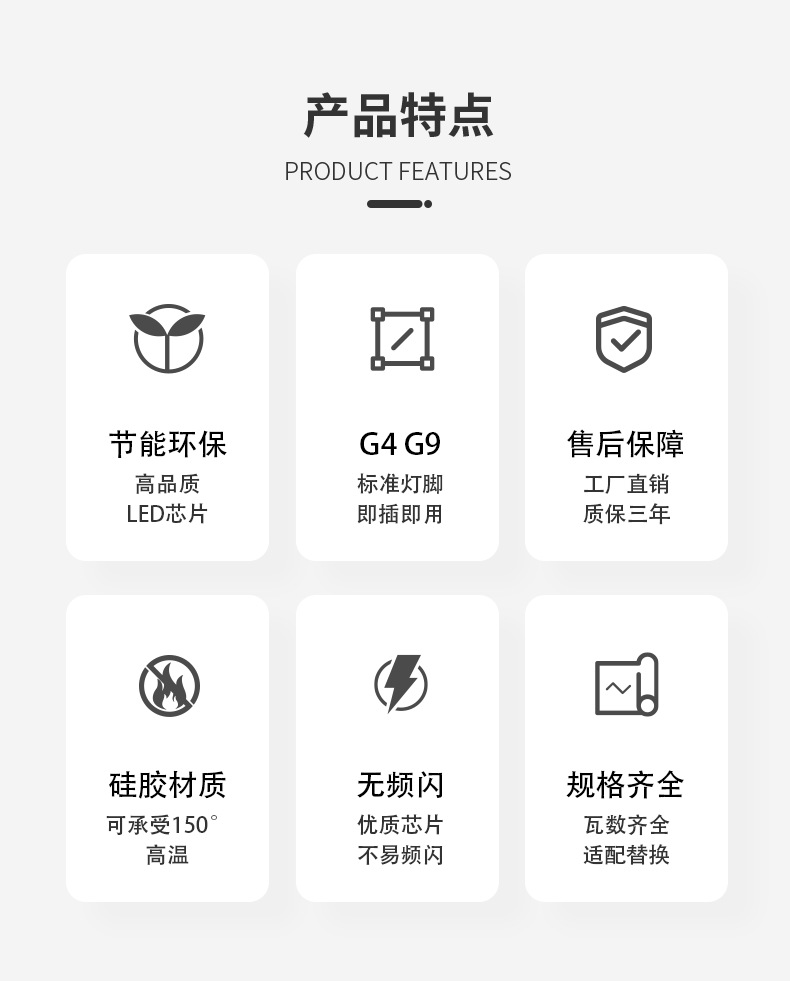 产品特点
PRODUCT FEATURES

节能环保
高品质
LED芯片

G4 G9
标准灯脚
即插即用

售后保障
工厂直销
质保三年

硅胶材质
可承受150°
高温

无频闪
优质芯片
不易频闪

规格齐全
瓦数齐全
适配替换