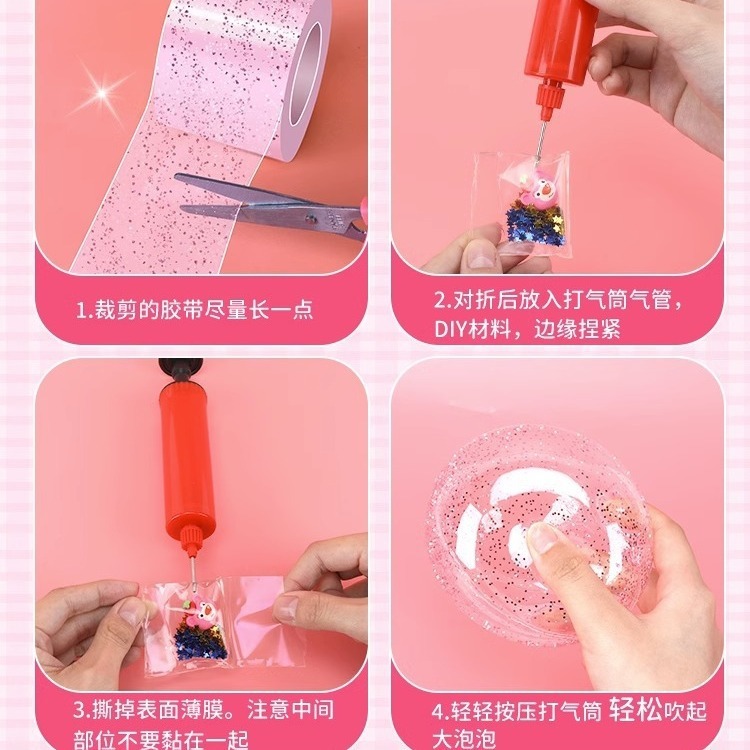 1.裁剪的胶带尽量长一点

2.对折后放入打气筒气管，DIY材料，边缘捏紧

3.撕掉表面薄膜。注意中间部位不要黏在一起

4.轻轻按压打气筒 轻松吹起大泡泡