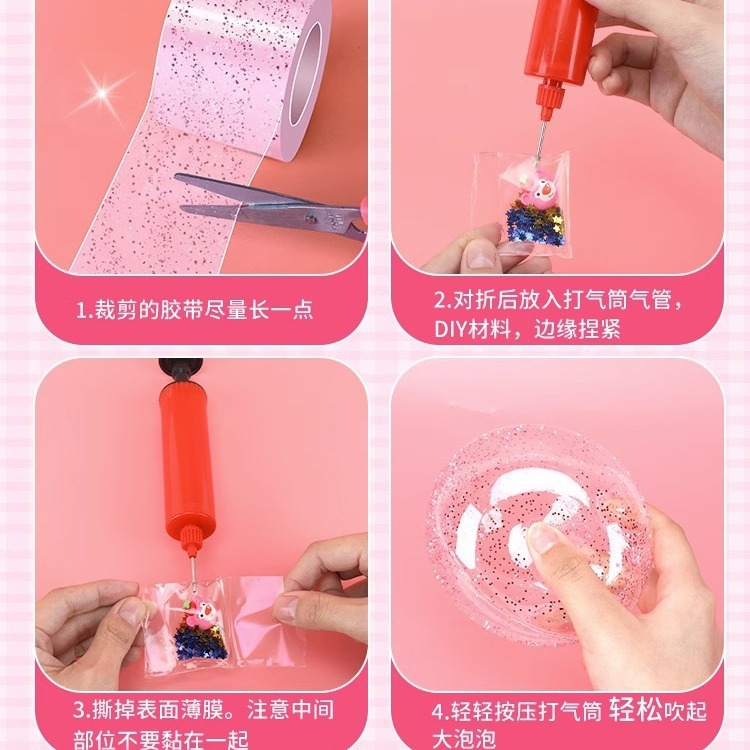 1.裁剪的胶带尽量长一点

2.对折后放入打气筒气管，DIY材料，边缘捏紧

3.撕掉表面薄膜。注意中间部位不要黏在一起

4.轻轻按压打气筒 轻松吹起大泡泡