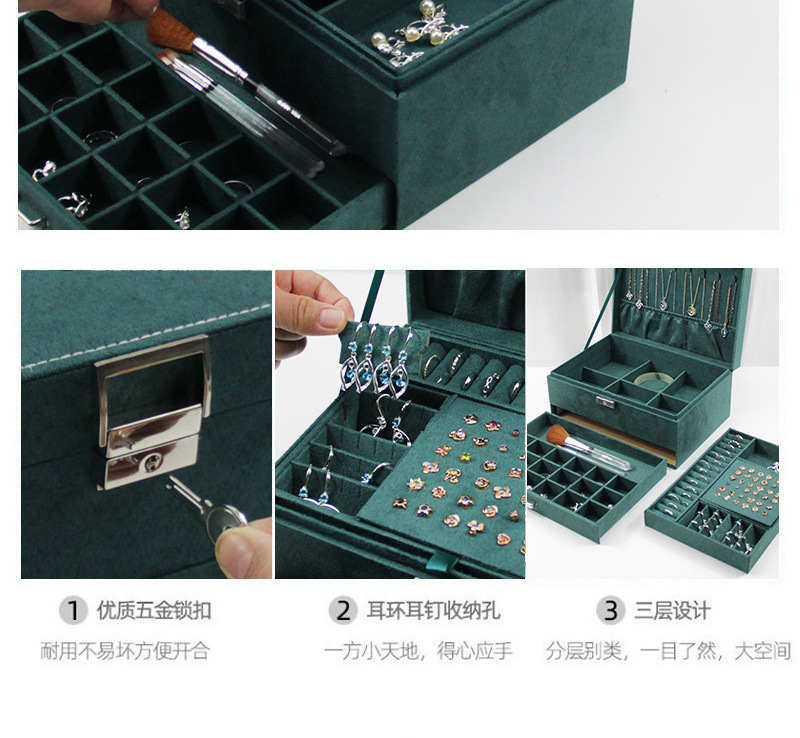 1 优质五金锁扣

耐用不易坏方便开合

2 耳环耳钉收纳孔

一方小天地，得心应手

3 三层设计

分层别类，一目了然，大空间