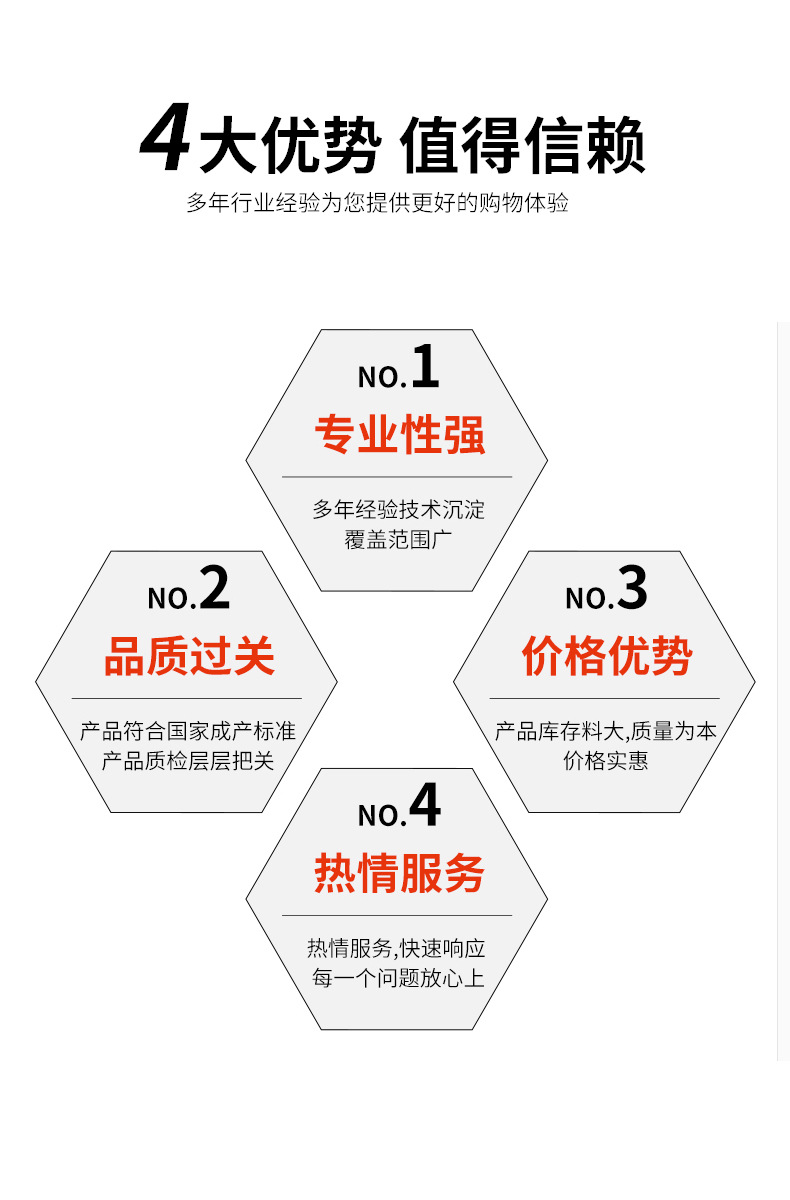 4大优势 值得信赖

多年行业经验为您提供更好的购物体验

NO.1
专业性强

多年经验技术沉淀
覆盖范围广

NO.2
品质过关

产品符合国家成产标准
产品质检层层把关

NO.3
价格优势

产品库存料大,质量为本
价格实惠

NO.4
热情服务

热情服务,快速响应
每一个问题放心上