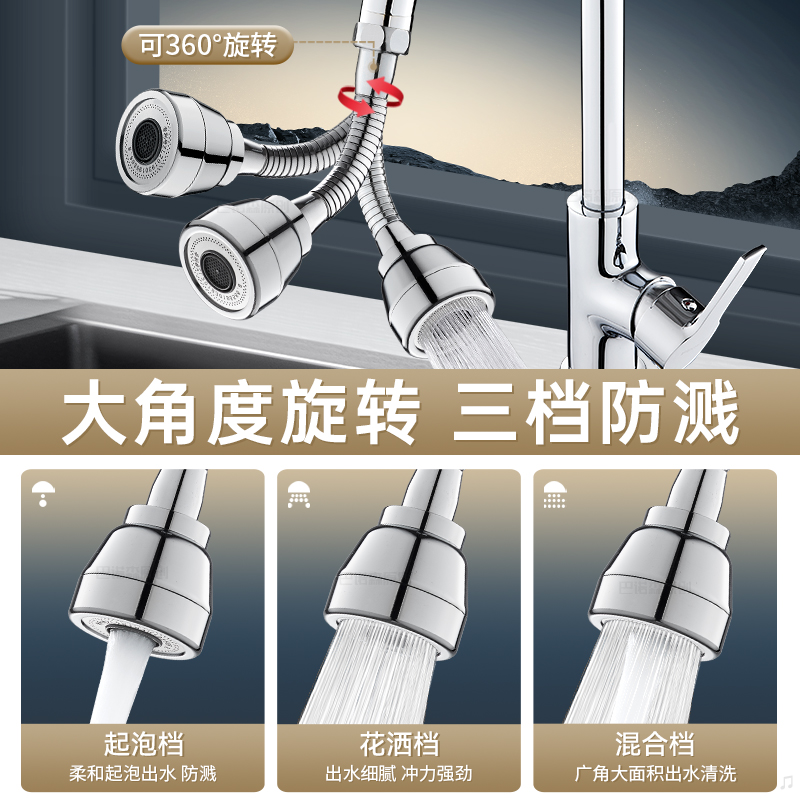 可360°旋转

大角度旋转 三档防溅

起泡档
柔和起泡出水 防溅

花洒档
出水细腻 冲力强劲

混合档
广角大面积出水清洗