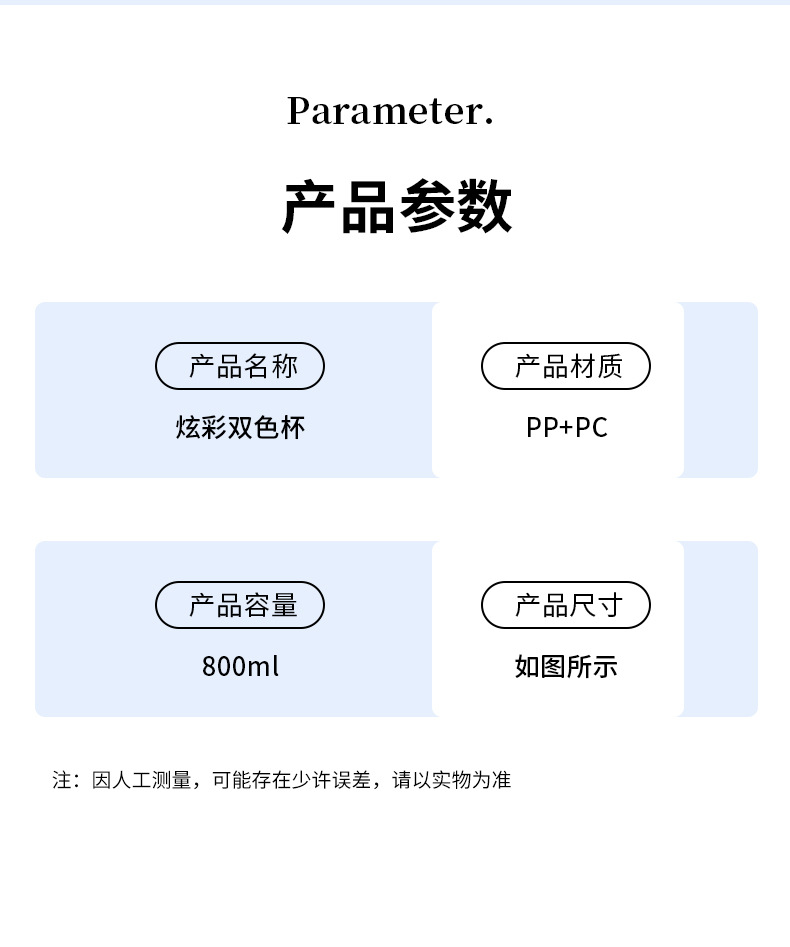 Parameter.

产品参数

产品名称
炫彩双色杯

产品材质
PP+PC

产品容量
800ml

产品尺寸
如图所示

注：因人工测量，可能存在少许误差，请以实物为准