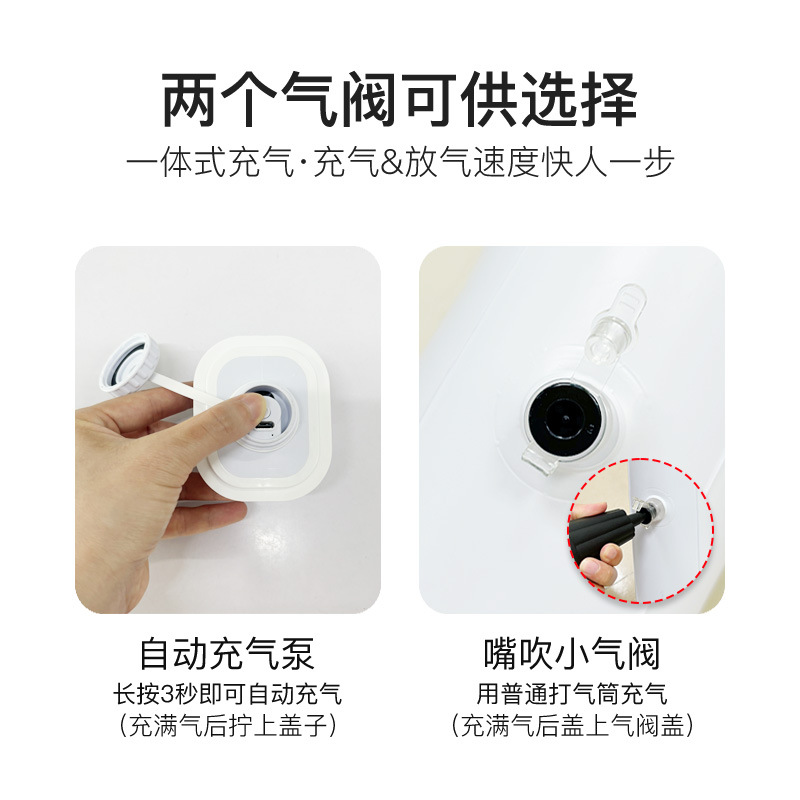 两个气阀可供选择

一体式充气·充气&放气速度快人一步

自动充气泵
长按3秒即可自动充气
(充满气后拧上盖子)

嘴吹小气阀
用普通打气筒充气
(充满气后盖上气阀盖)