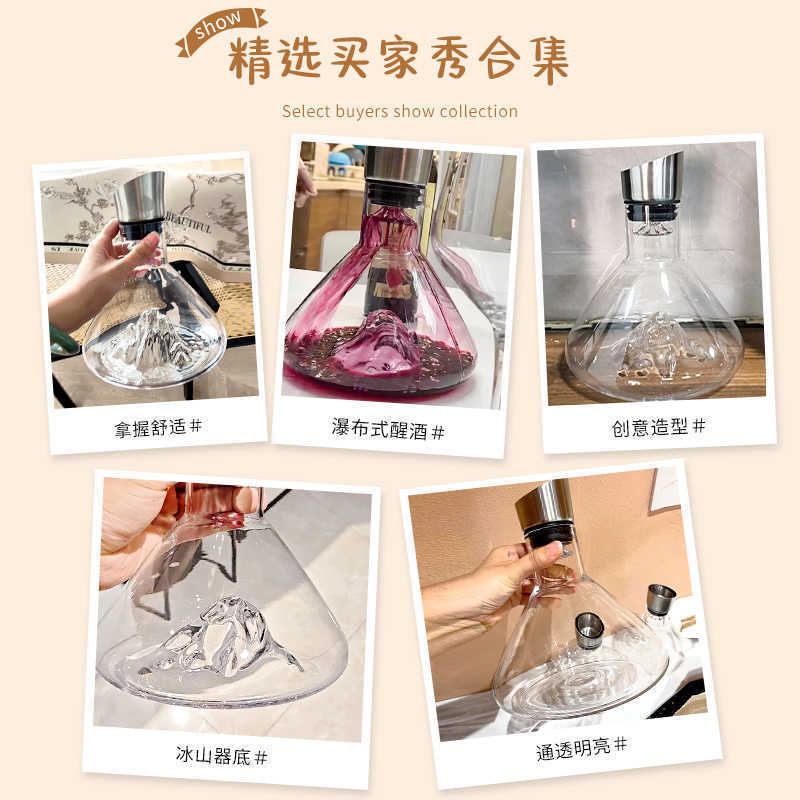 show
精选买家秀合集

Select buyers show collection

BEAUTIFUL

拿握舒适 #

瀑布式醒酒 #

创意造型 #

冰山器底 #

通透明亮 #