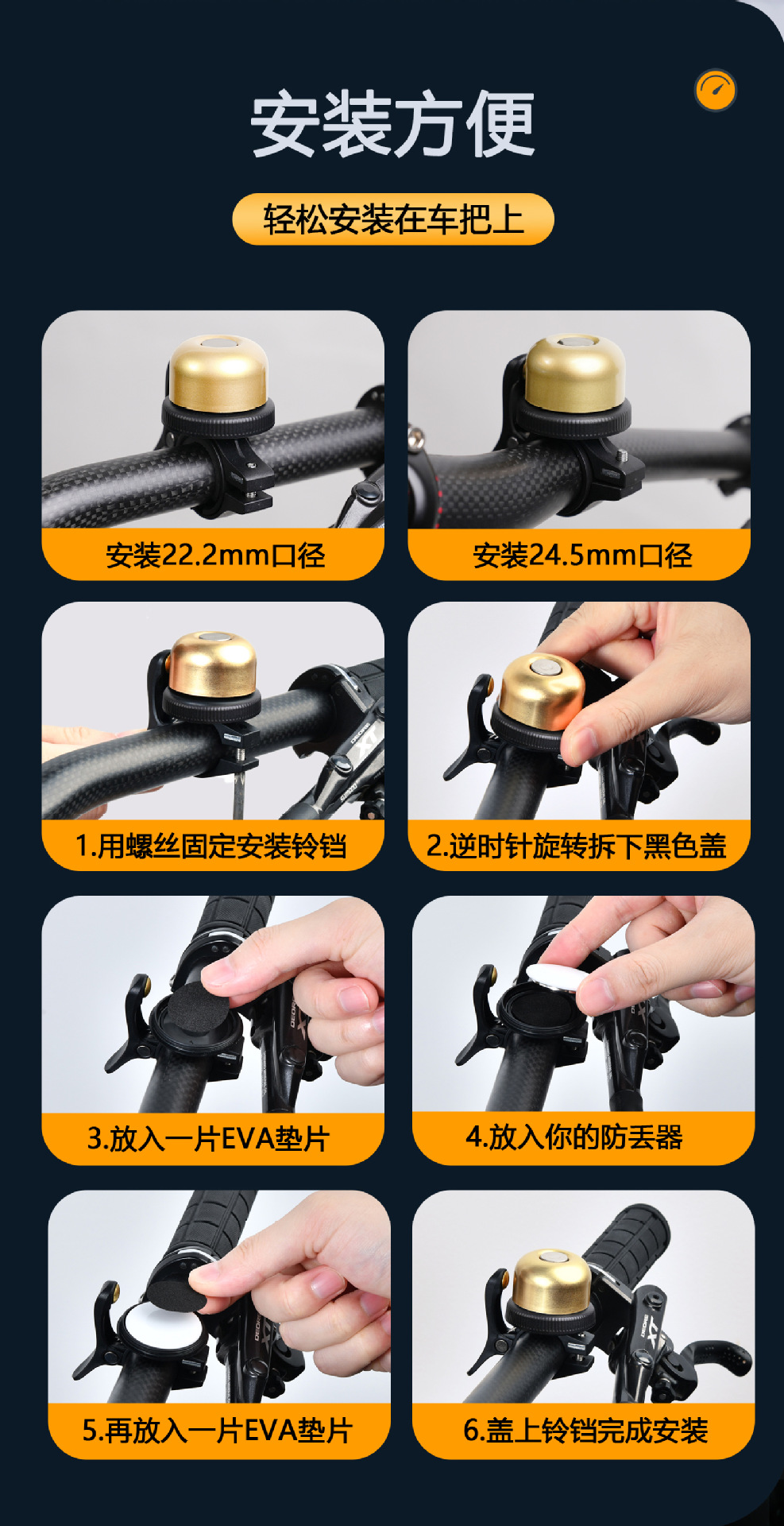 安装方便

轻松安装在车把上

安装22.2mm口径

安装24.5mm口径

1.用螺丝固定安装铃铛

2.逆时针旋转拆下黑色盖

3.放入一片EVA垫片

4.放入你的防丢器

5.再放入一片EVA垫片

6.盖上铃铛完成安装