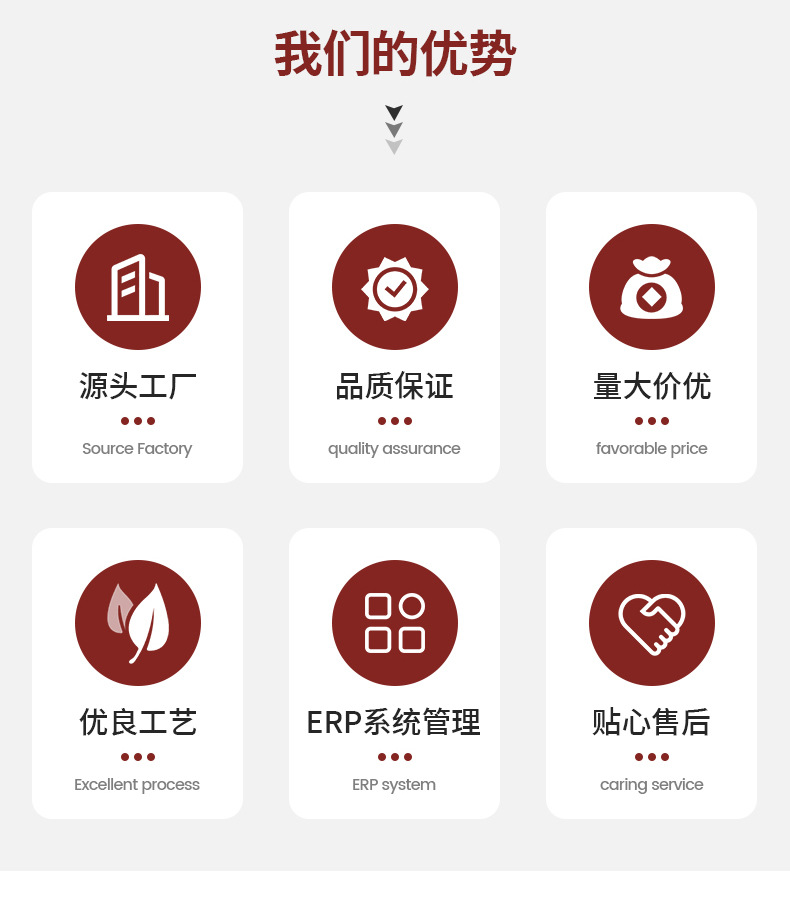 我们的优势

源头工厂

Source Factory

品质保证

quality assurance

量大价优

favorable price

优良工艺

Excellent process

ERP系统管理

ERP system

贴心售后

caring service