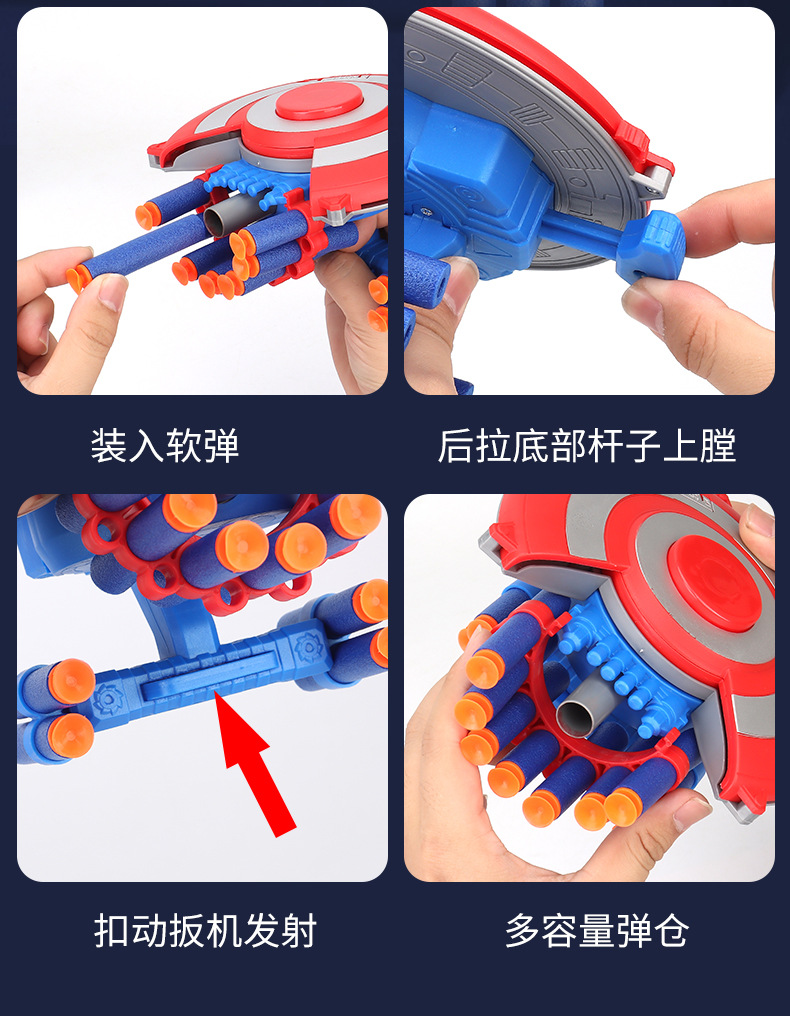 装入软弹

后拉底部杆子上膛

扣动扳机发射

多容量弹仓