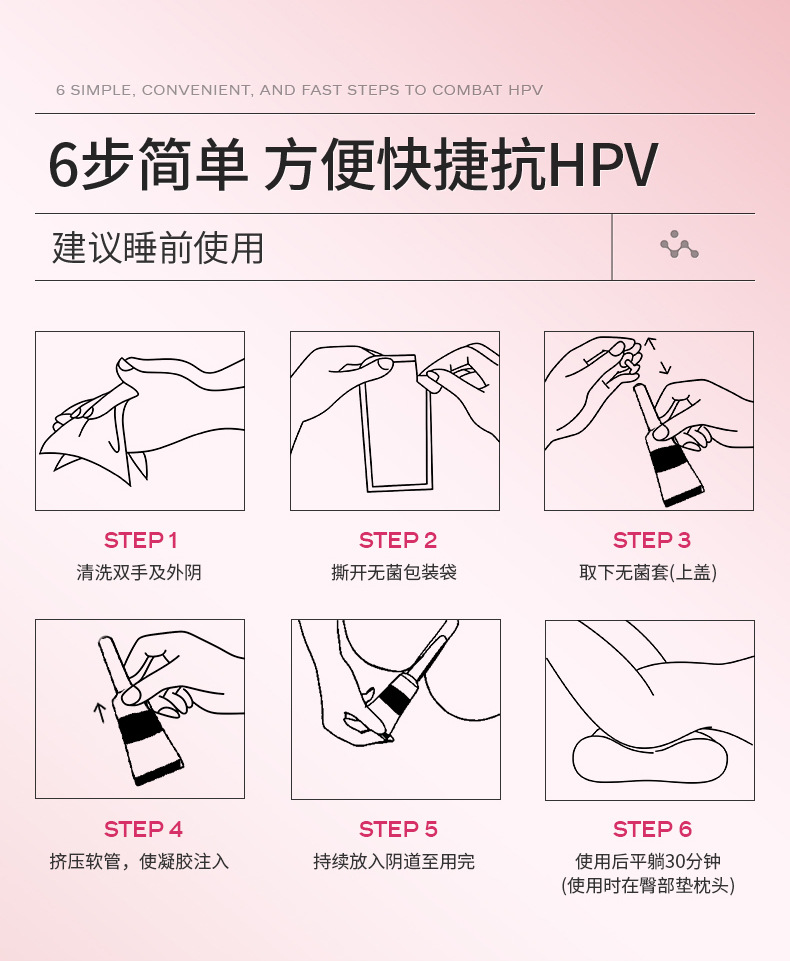 6 SIMPLE, CONVENIENT, AND FAST STEPS TO COMBAT HPV

6步简单 方便快捷抗HPV

建议睡前使用

STEP 1
清洗双手及外阴

STEP 2
撕开无菌包装袋

STEP 3
取下无菌套(上盖)

STEP 4
挤压软管，使凝胶注入

STEP 5
持续放入阴道至用完

STEP 6
使用后平躺30分钟
(使用时在臀部垫枕头)