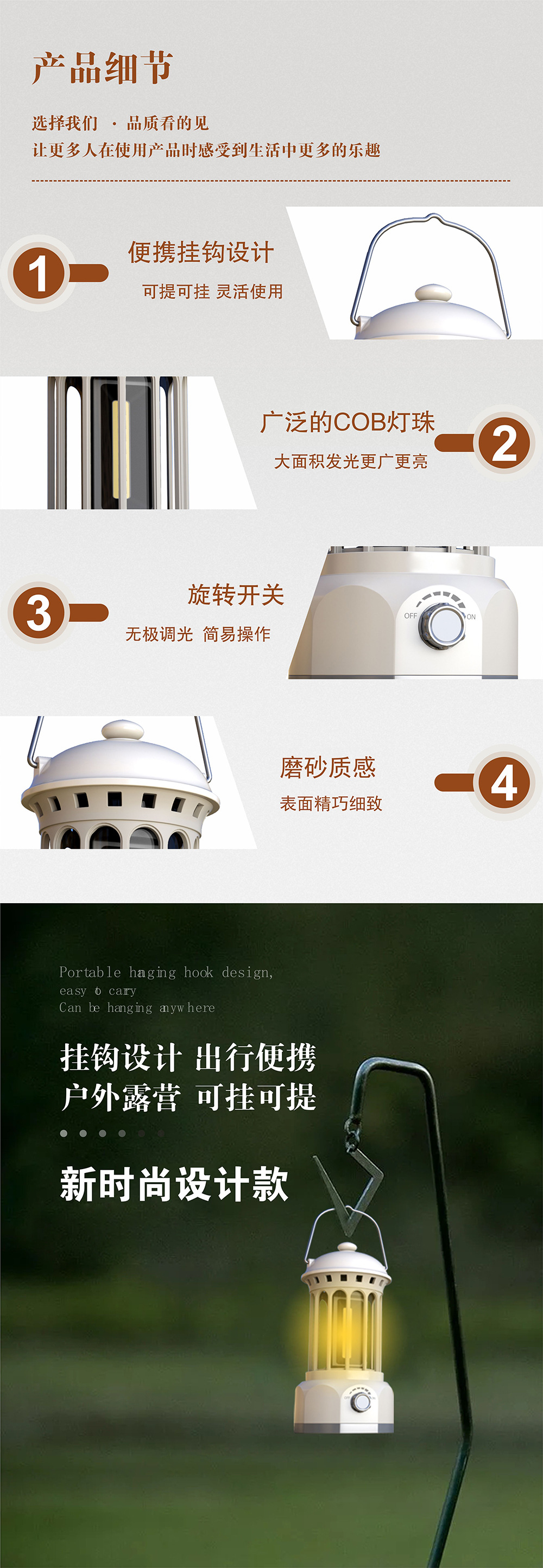 产品细节

选择我们 · 品质看的见
让更多人在使用产品时感受到生活中更多的乐趣

1
便携挂钩设计
可提可挂 灵活使用

广泛的COB灯珠
大面积发光更广更亮
2

3
旋转开关
无极调光 简易操作

OFF ON

磨砂质感
表面精巧细致
4

Portable hanging hook design,
easy to carry
Can be hanging anywhere

挂钩设计 出行便携
户外露营 可挂可提

新时尚设计款