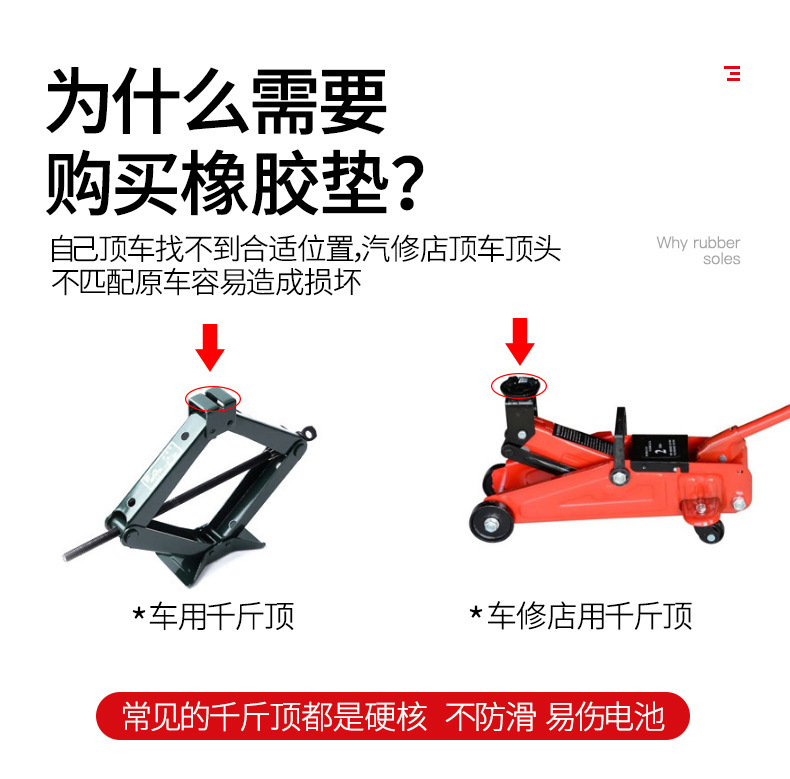 为什么需要
购买橡胶垫?

自己顶车找不到合适位置,汽修店顶车顶头不匹配原车容易造成损坏

Why rubber soles

*车用千斤顶

*车修店用千斤顶

常见的千斤顶都是硬核 不防滑 易伤电池