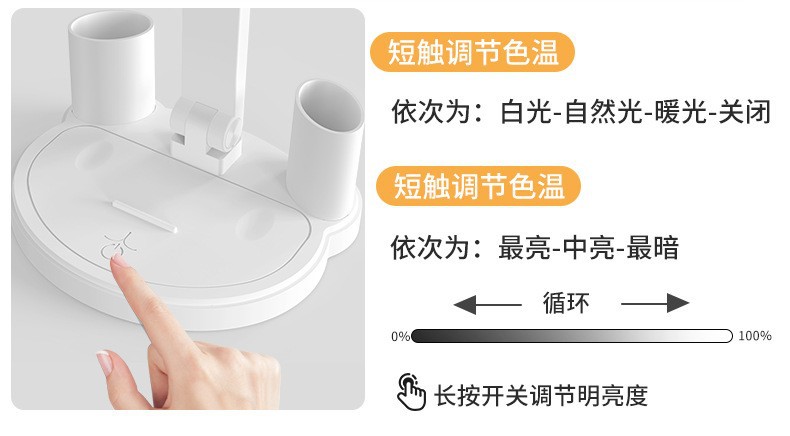 短触调节色温

依次为：白光-自然光-暖光-关闭

短触调节色温

依次为：最亮-中亮-最暗

循环

0%

100%

长按开关调节明亮度