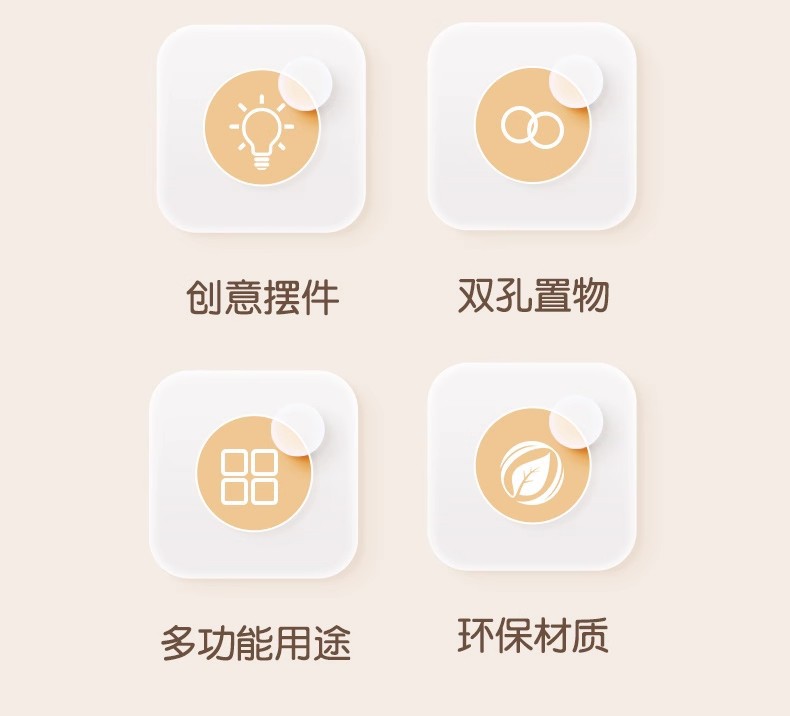 创意摆件

双孔置物

多功能用途

环保材质