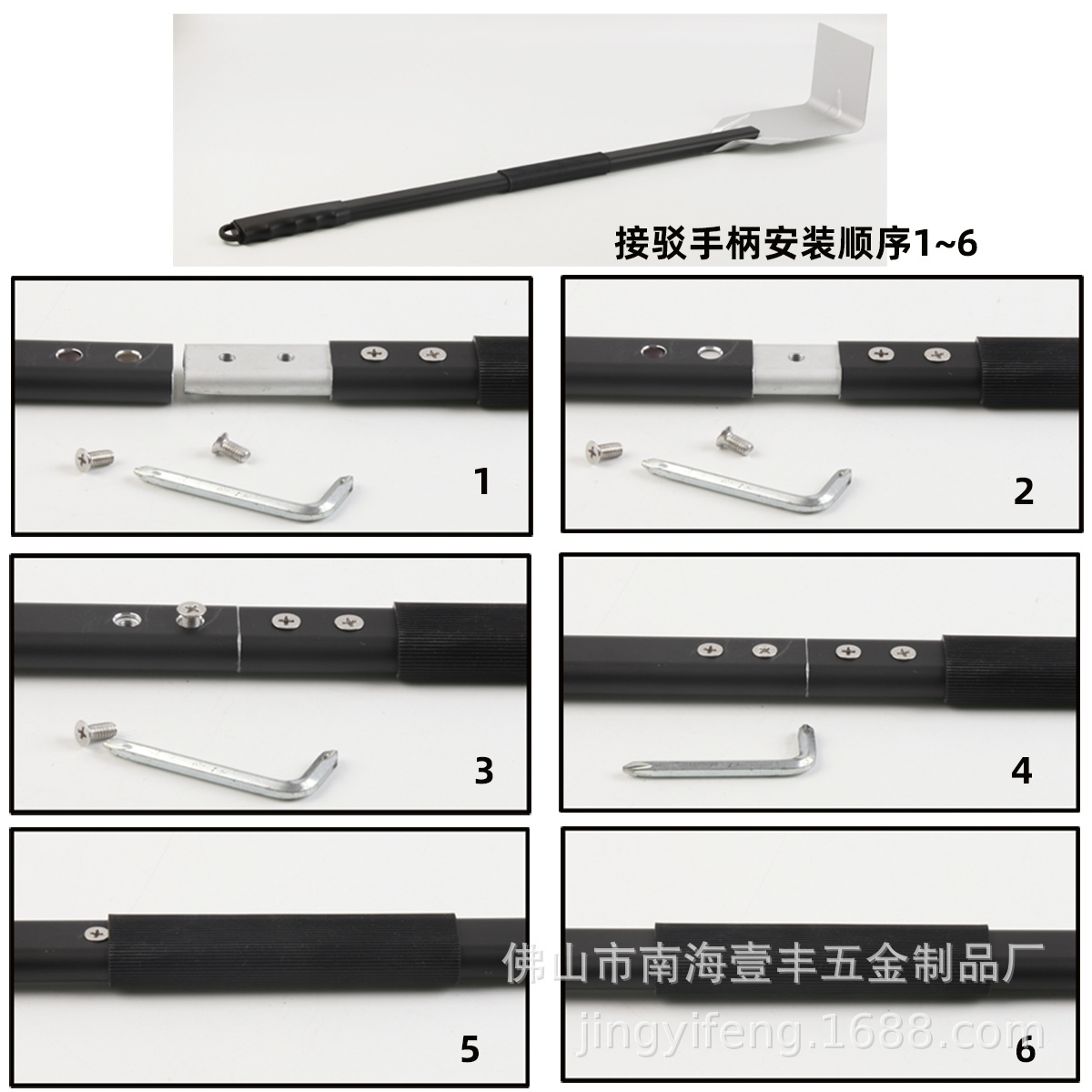 接驳手柄安装顺序1~6

1

2

3

4

5

6

佛山市南海壹丰五金制品厂
jingyifeng.1688.com