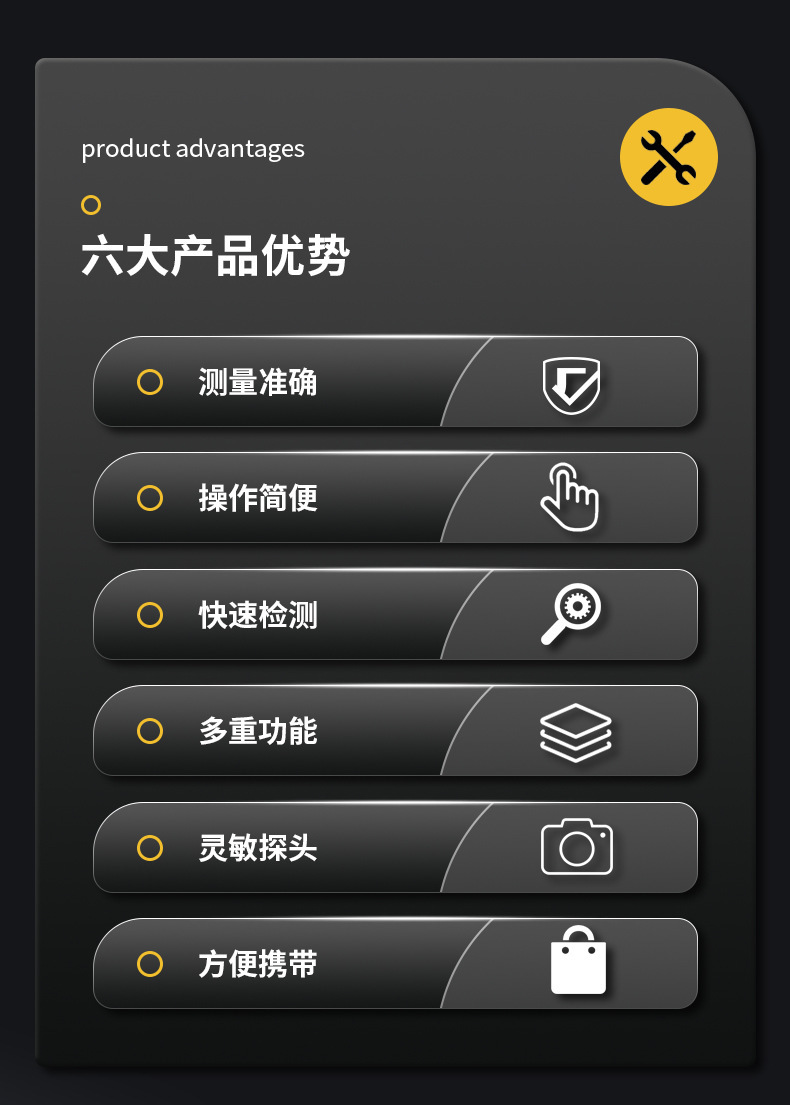 product advantages

六大产品优势

测量准确

操作简便

快速检测

多重功能

灵敏探头

方便携带