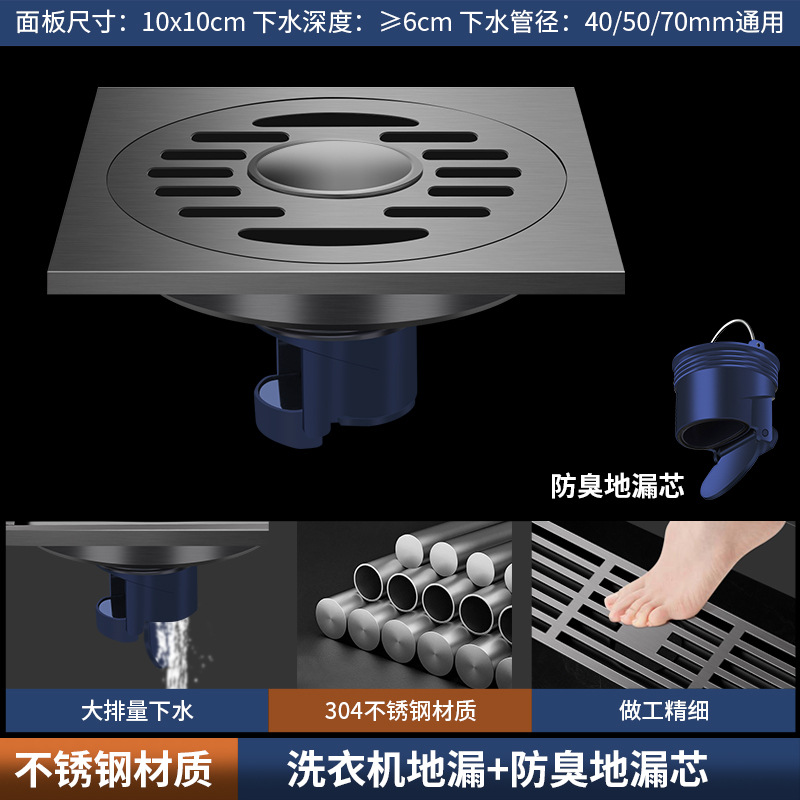 面板尺寸：10x10cm 下水深度：≥6cm 下水管径：40/50/70mm通用

防臭地漏芯

大排量下水

304不锈钢材质

做工精细

不锈钢材质

洗衣机地漏+防臭地漏芯