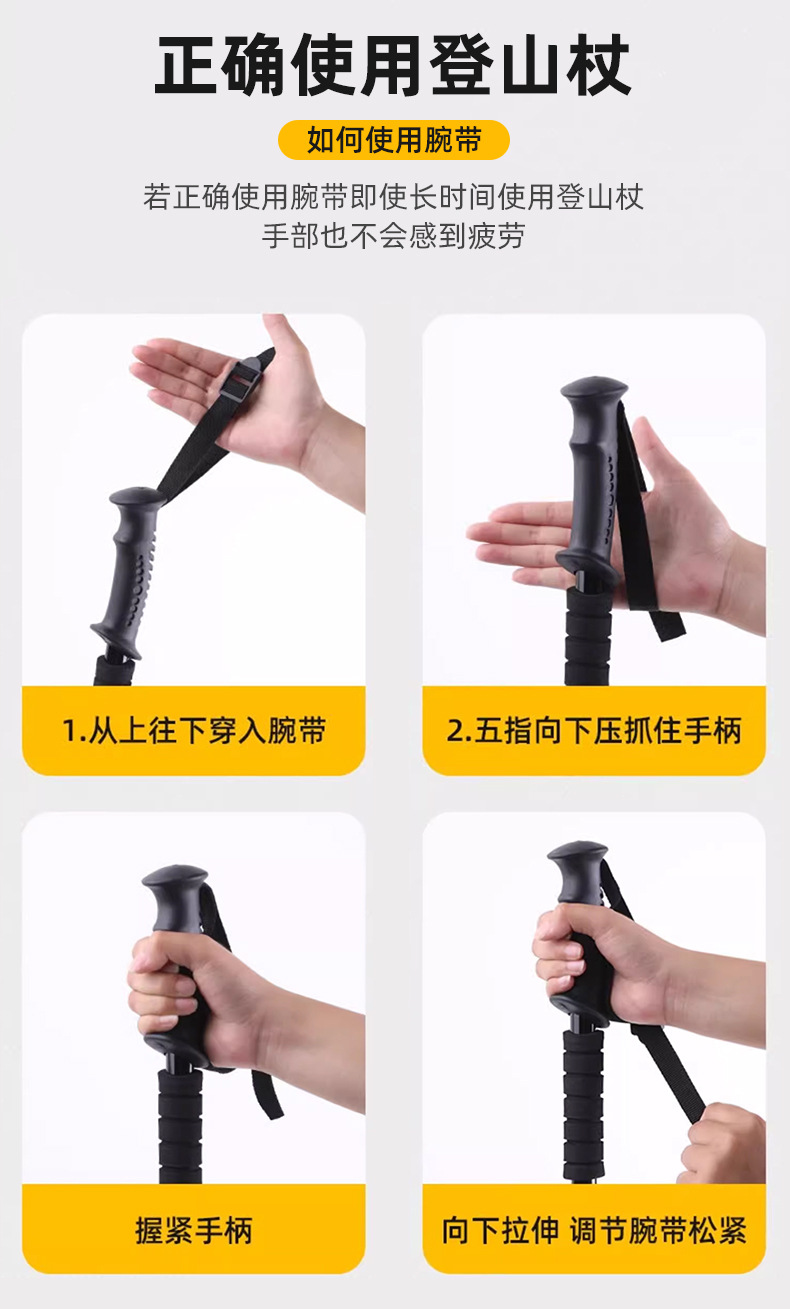 正确使用登山杖

如何使用腕带

若正确使用腕带即使长时间使用登山杖
手部也不会感到疲劳

1.从上往下穿入腕带

2.五指向下压抓住手柄

握紧手柄

向下拉伸 调节腕带松紧