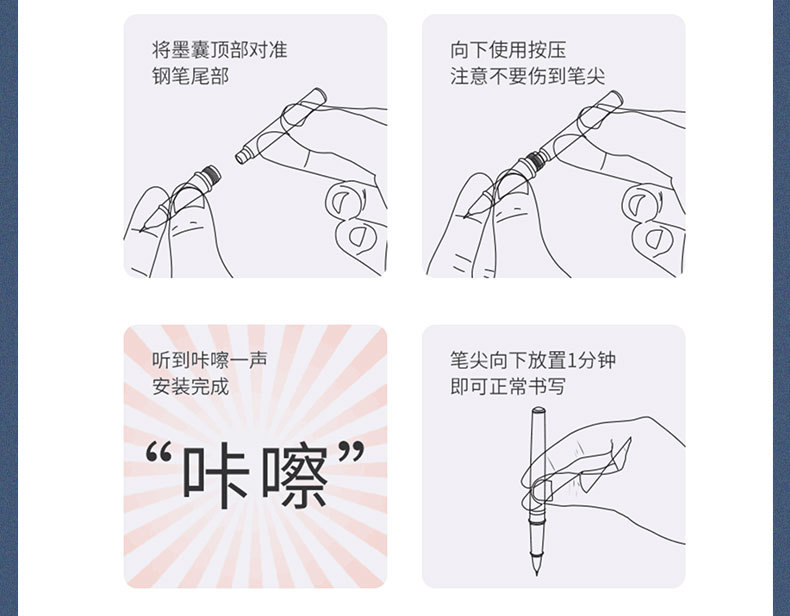 将墨囊顶部对准
钢笔尾部

向下使用按压
注意不要伤到笔尖

听到咔嚓一声
安装完成

“咔嚓”

笔尖向下放置1分钟
即可正常书写