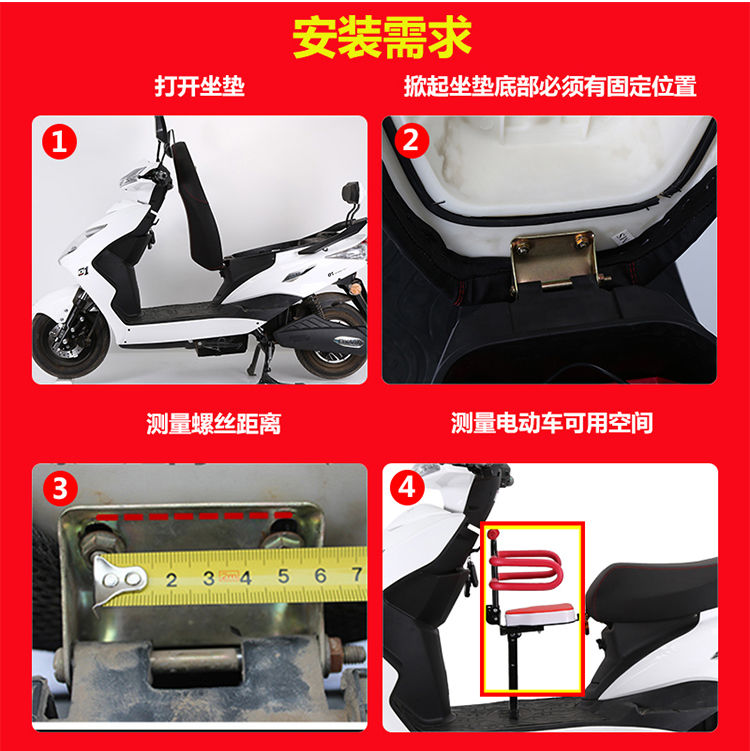 安装需求

打开坐垫

掀起坐垫底部必须有固定位置

1

2

测量螺丝距离

测量电动车可用空间

3

2 3 4 5 6 7

4