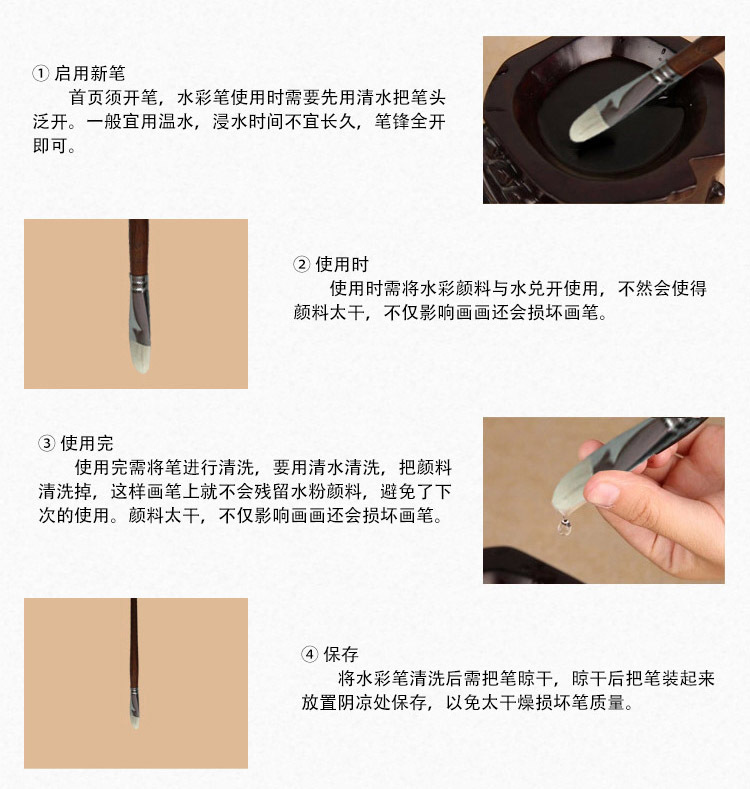 ① 启用新笔
首页须开笔，水彩笔使用时需要先用清水把笔头泛开。一般宜用温水，浸水时间不宜长久，笔锋全开即可。

② 使用时
使用时需将水彩颜料与水兑开使用，不然会使得颜料太干，不仅影响画画还会损坏画笔。

③ 使用完
使用完需将笔进行清洗，要用清水清洗，把颜料清洗掉，这样画笔上就不会残留水粉颜料，避免了下次的使用。颜料太干，不仅影响画画还会损坏画笔。

④ 保存
将水彩笔清洗后需把笔晾干，晾干后把笔装起来放置阴凉处保存，以免太干燥损坏笔质量。