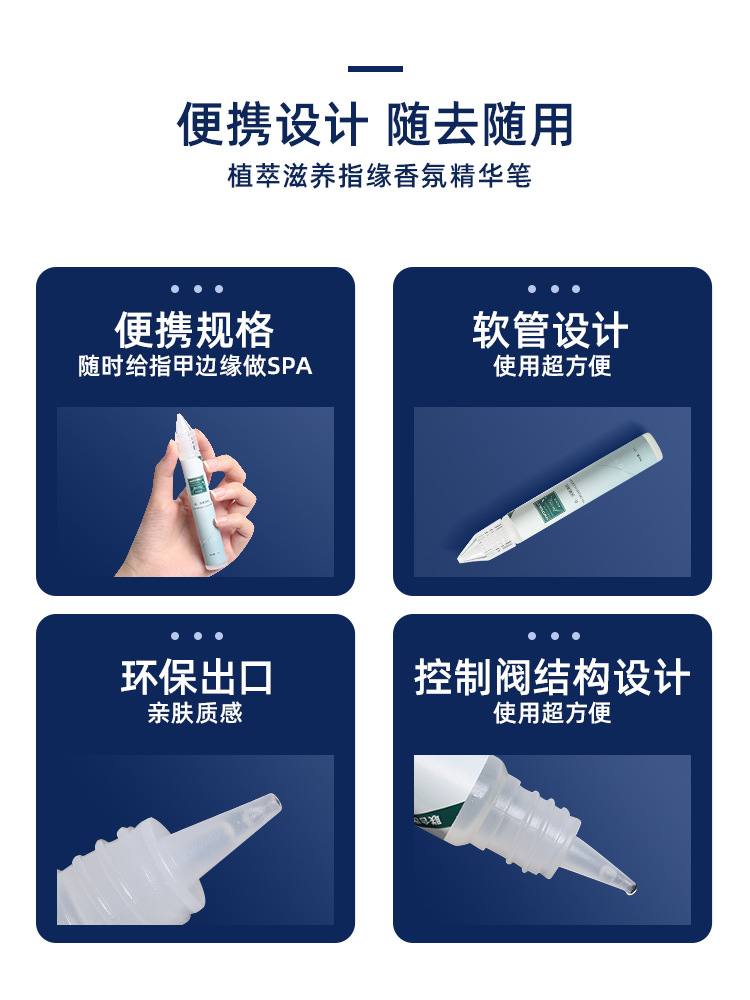 便携设计 随去随用

植萃滋养指缘香氛精华笔

便携规格

随时给指甲边缘做SPA

软管设计

使用超方便

环保出口

亲肤质感

控制阀结构设计

使用超方便