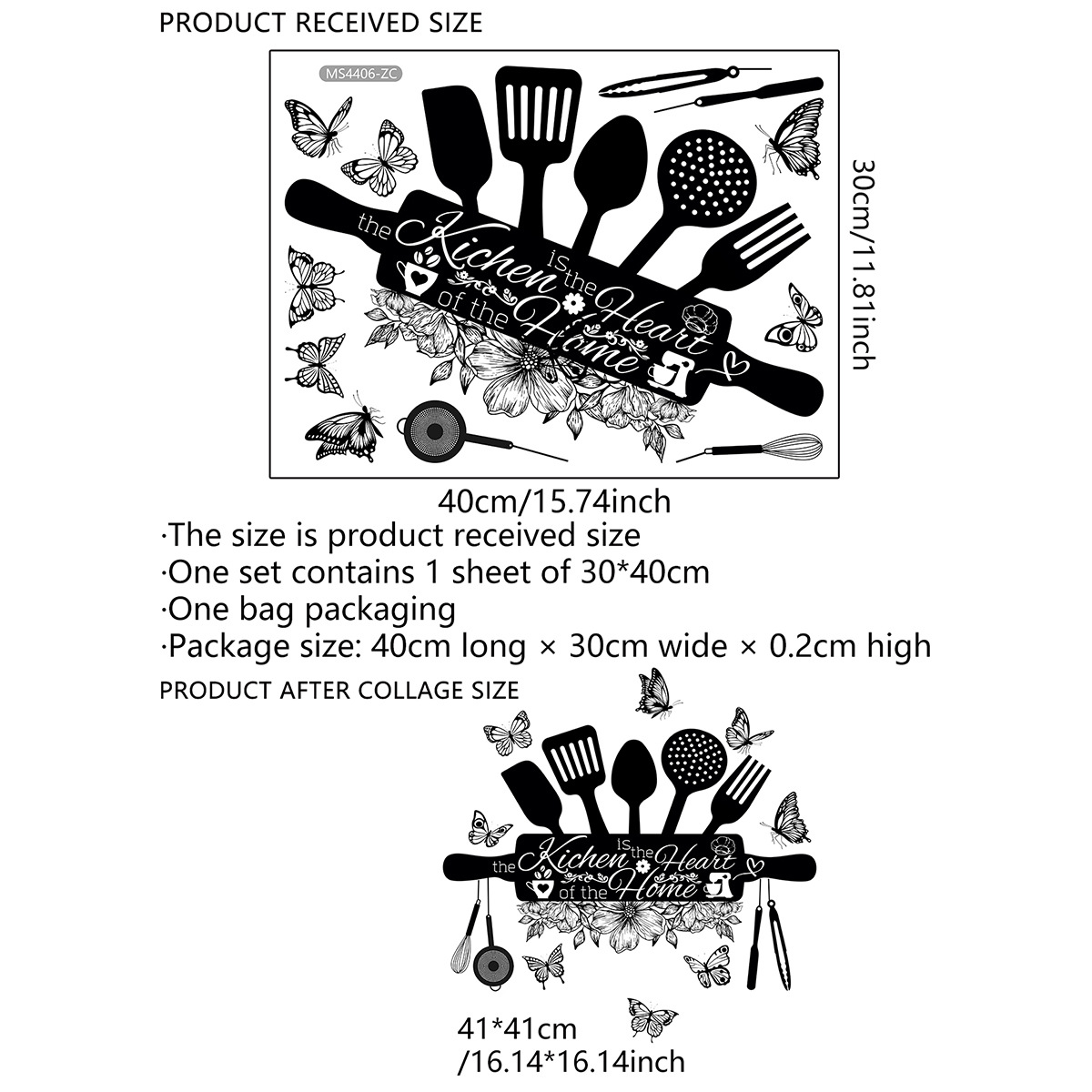 PRODUCT RECEIVED SIZE

MS4406-ZC

the Kichen is the Heart of the Home

30cm/11.81inch

40cm/15.74inch

·The size is product received size
·One set contains 1 sheet of 30*40cm
·One bag packaging
·Package size: 40cm long × 30cm wide × 0.2cm high

PRODUCT AFTER COLLAGE SIZE

the Kichen is the Heart of the Home

41*41cm
/16.14*16.14inch