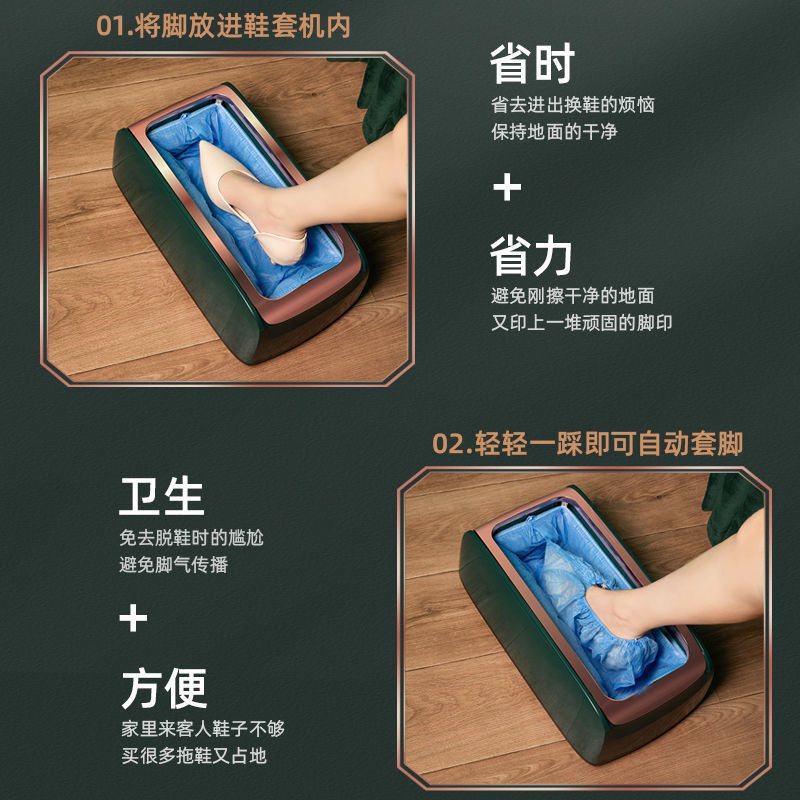 01.将脚放进鞋套机内

省时
省去进出换鞋的烦恼
保持地面的干净

+

省力
避免刚擦干净的地面
又印上一堆顽固的脚印

02.轻轻一踩即可自动套脚

卫生
免去脱鞋时的尴尬
避免脚气传播

+

方便
家里来客人鞋子不够
买很多拖鞋又占地