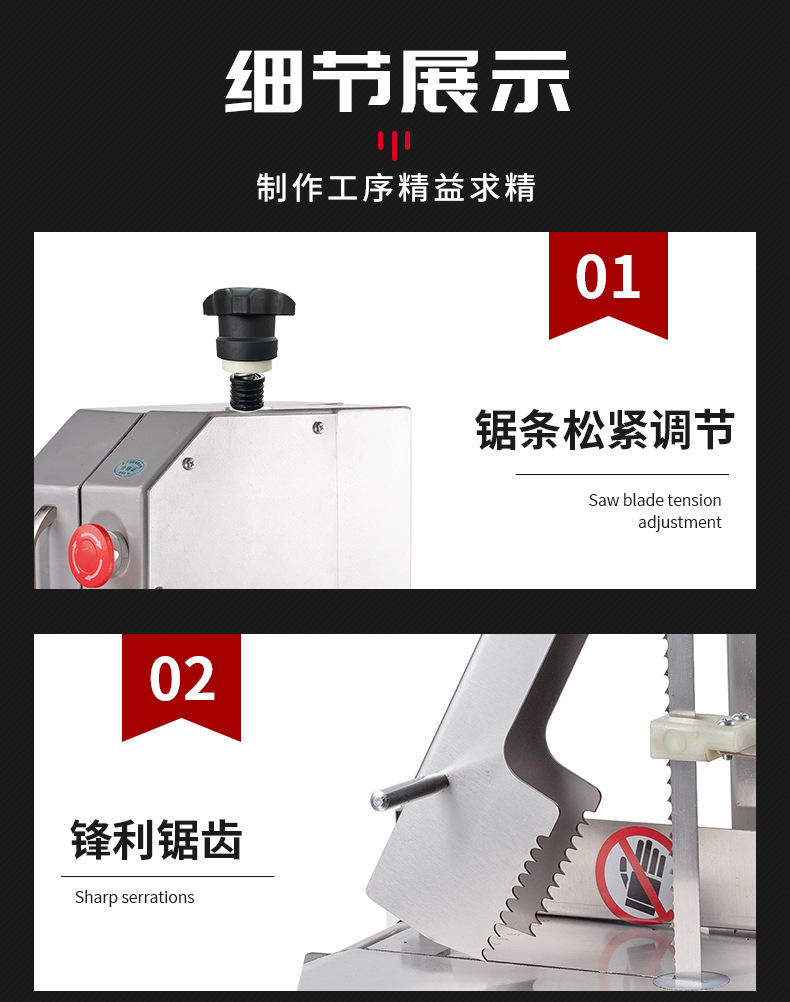 细节展示

制作工序精益求精

01

锯条松紧调节

Saw blade tension adjustment

02

锋利锯齿

Sharp serrations