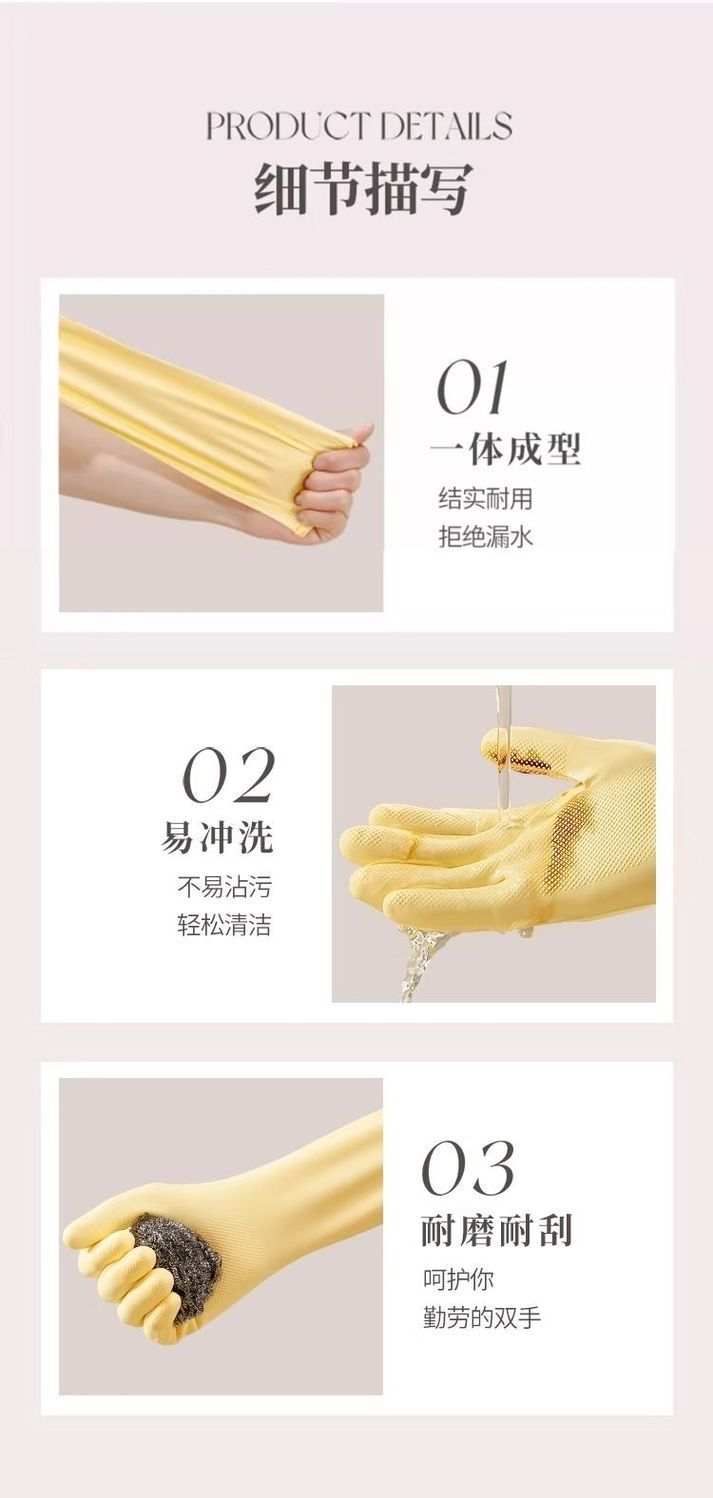 PRODUCT DETAILS
细节描写

01
一体成型
结实耐用
拒绝漏水

02
易冲洗
不易沾污
轻松清洁

03
耐磨耐刮
呵护你
勤劳的双手