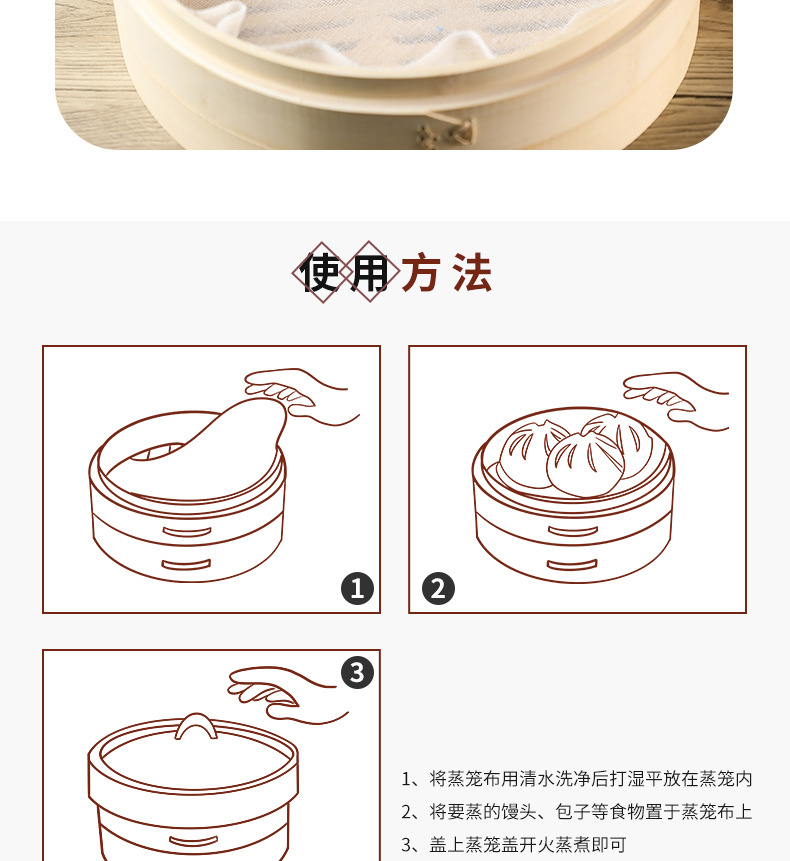 使用方法

1

2

3

1、将蒸笼布用清水洗净后打湿平放在蒸笼内

2、将要蒸的馒头、包子等食物置于蒸笼布上

3、盖上蒸笼盖开火蒸煮即可