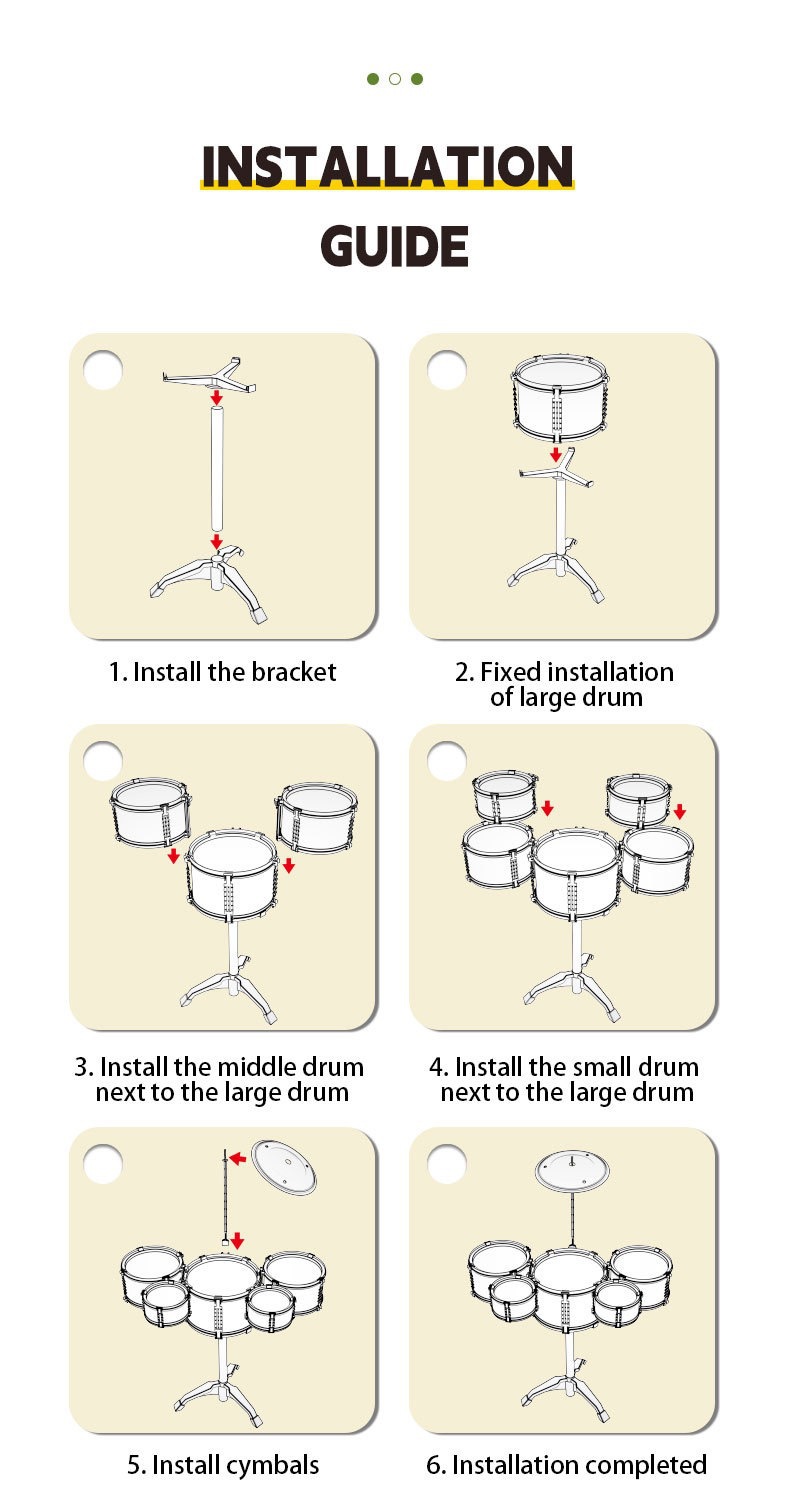 INSTALLATION
GUIDE

1. Install the bracket

2. Fixed installation of large drum

3. Install the middle drum next to the large drum

4. Install the small drum next to the large drum

5. Install cymbals

6. Installation completed