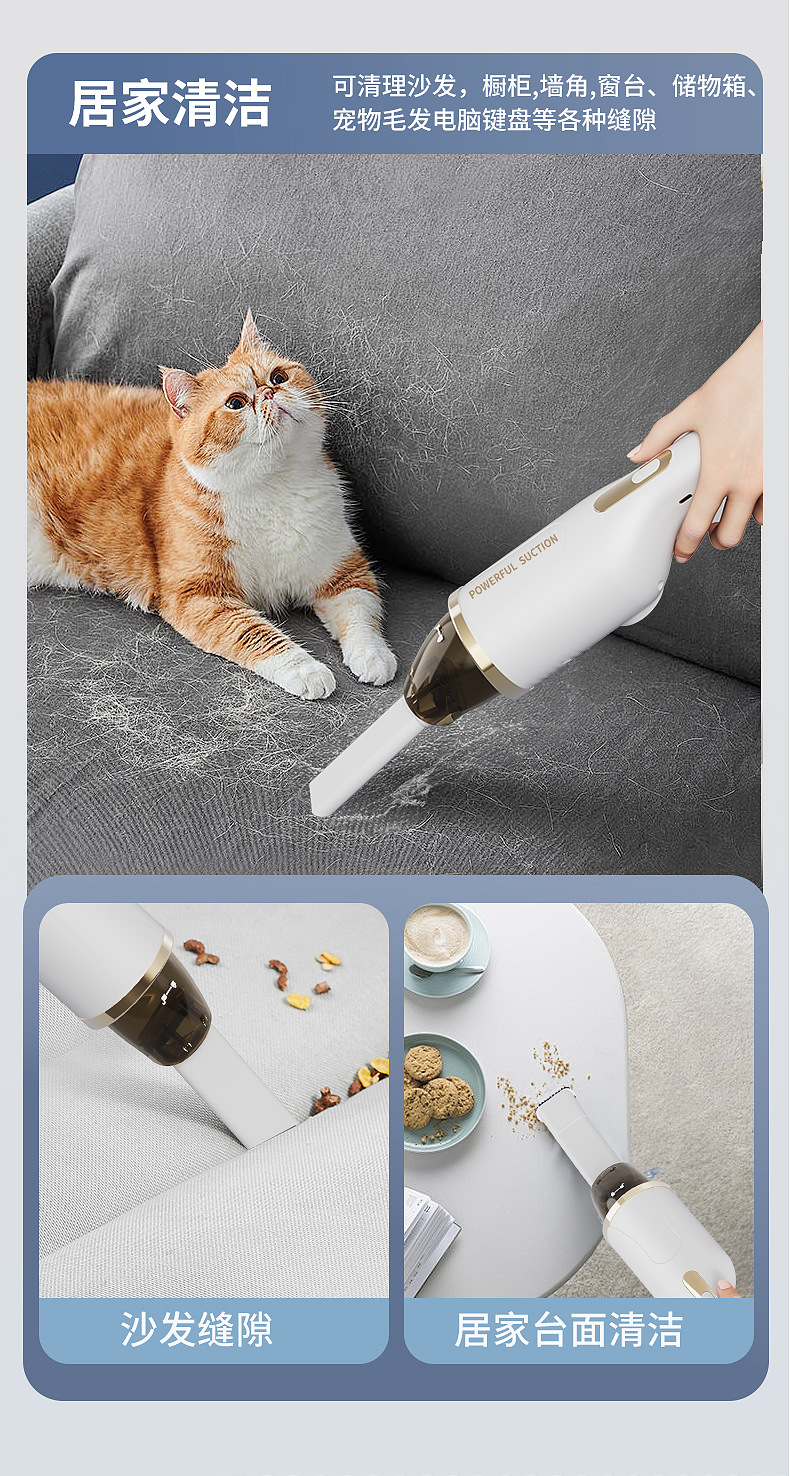 居家清洁

可清理沙发，橱柜,墙角,窗台、储物箱、宠物毛发电脑键盘等各种缝隙

POWERFUL SUCTION

沙发缝隙

居家台面清洁