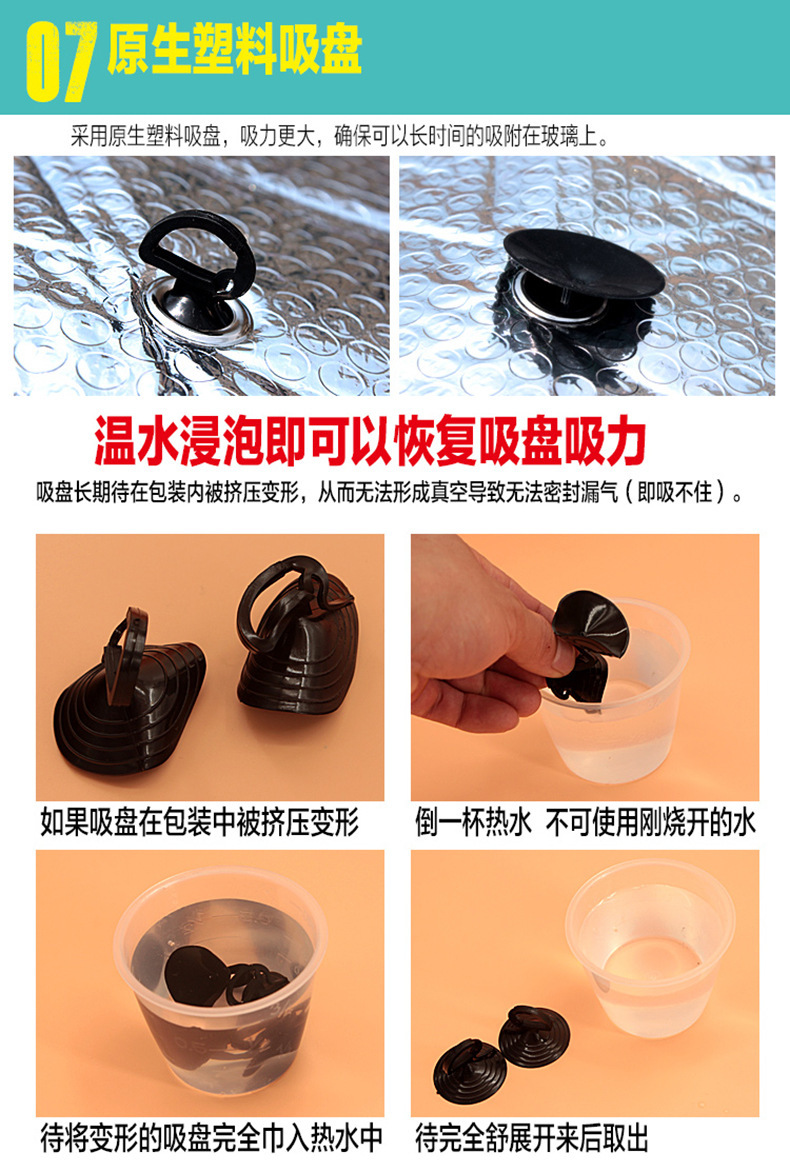 07 原生塑料吸盘

采用原生塑料吸盘，吸力更大，确保可以长时间的吸附在玻璃上。

温水浸泡即可以恢复吸盘吸力

吸盘长期待在包装内被挤压变形，从而无法形成真空导致无法密封漏气（即吸不住）。

如果吸盘在包装中被挤压变形

倒一杯热水 不可使用刚烧开的水

待将变形的吸盘完全巾入热水中

待完全舒展开来后取出