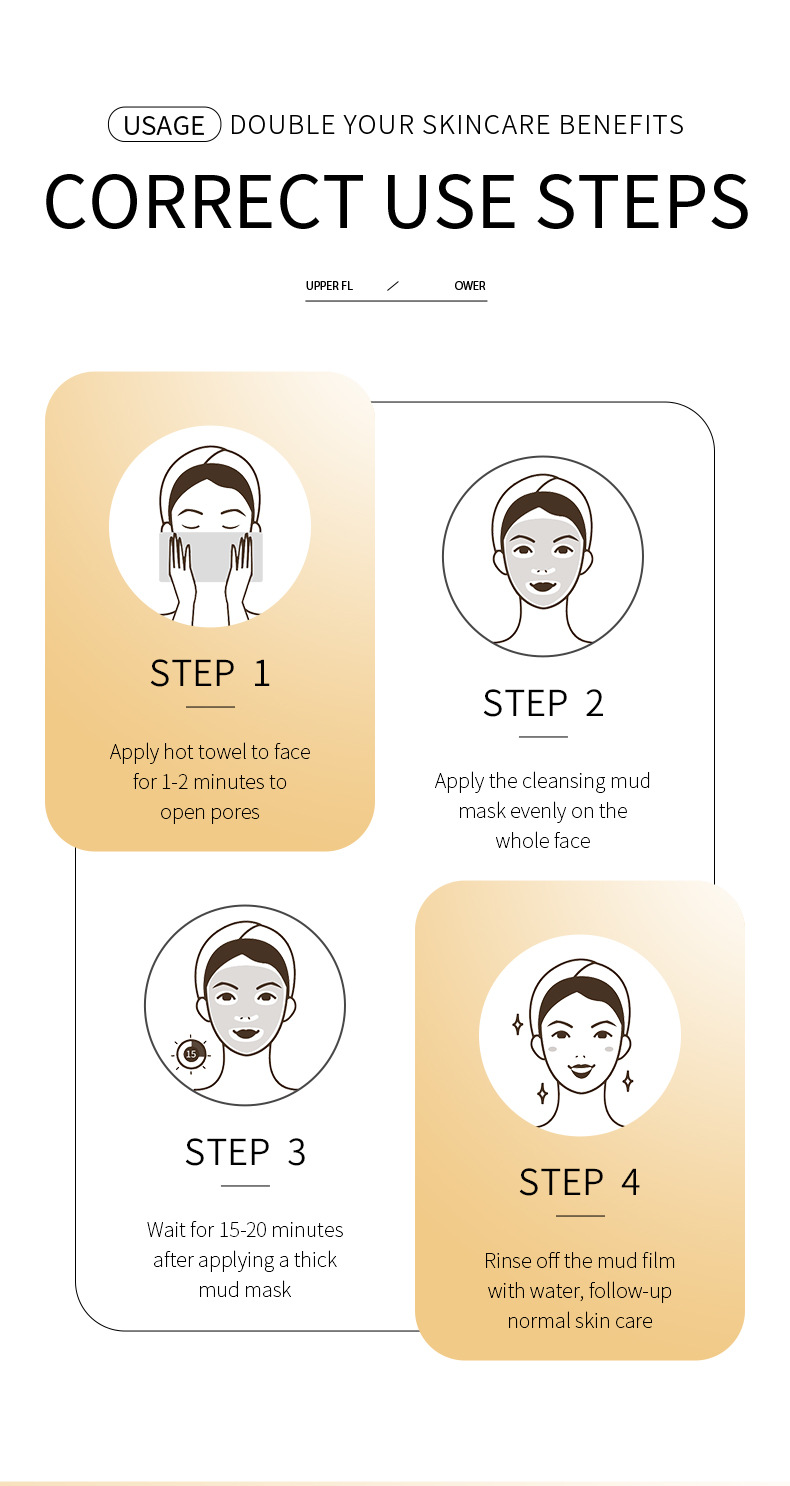 USAGE DOUBLE YOUR SKINCARE BENEFITS

CORRECT USE STEPS

UPPER FL / OWER

STEP 1

Apply hot towel to face for 1-2 minutes to open pores

STEP 2

Apply the cleansing mud mask evenly on the whole face

15

STEP 3

Wait for 15-20 minutes after applying a thick mud mask

STEP 4

Rinse off the mud film with water, follow-up normal skin care