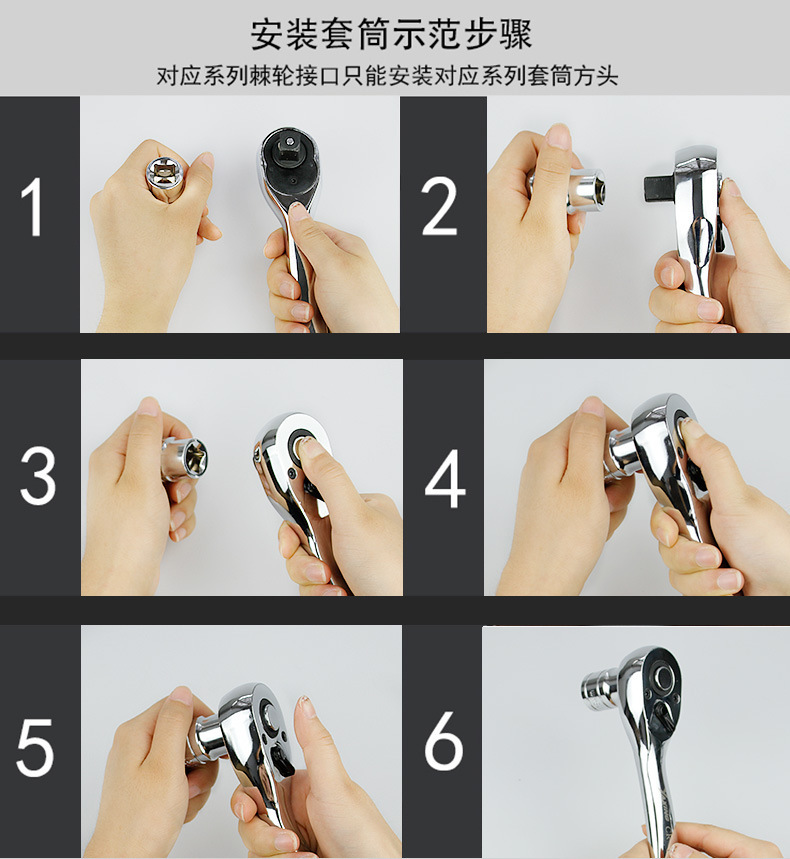 安装套筒示范步骤

对应系列棘轮接口只能安装对应系列套筒方头

1

2

3

4

5

6