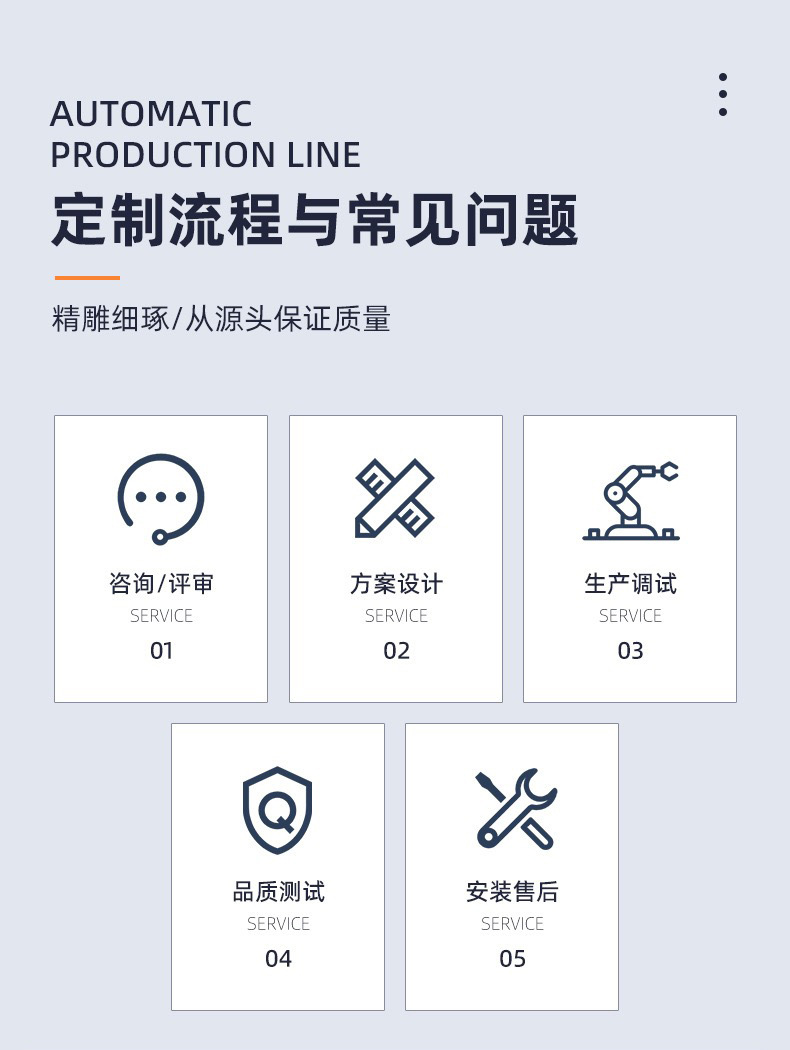 AUTOMATIC
PRODUCTION LINE

定制流程与常见问题

精雕细琢/从源头保证质量

咨询/评审
SERVICE
01

方案设计
SERVICE
02

生产调试
SERVICE
03

品质测试
SERVICE
04

安装售后
SERVICE
05