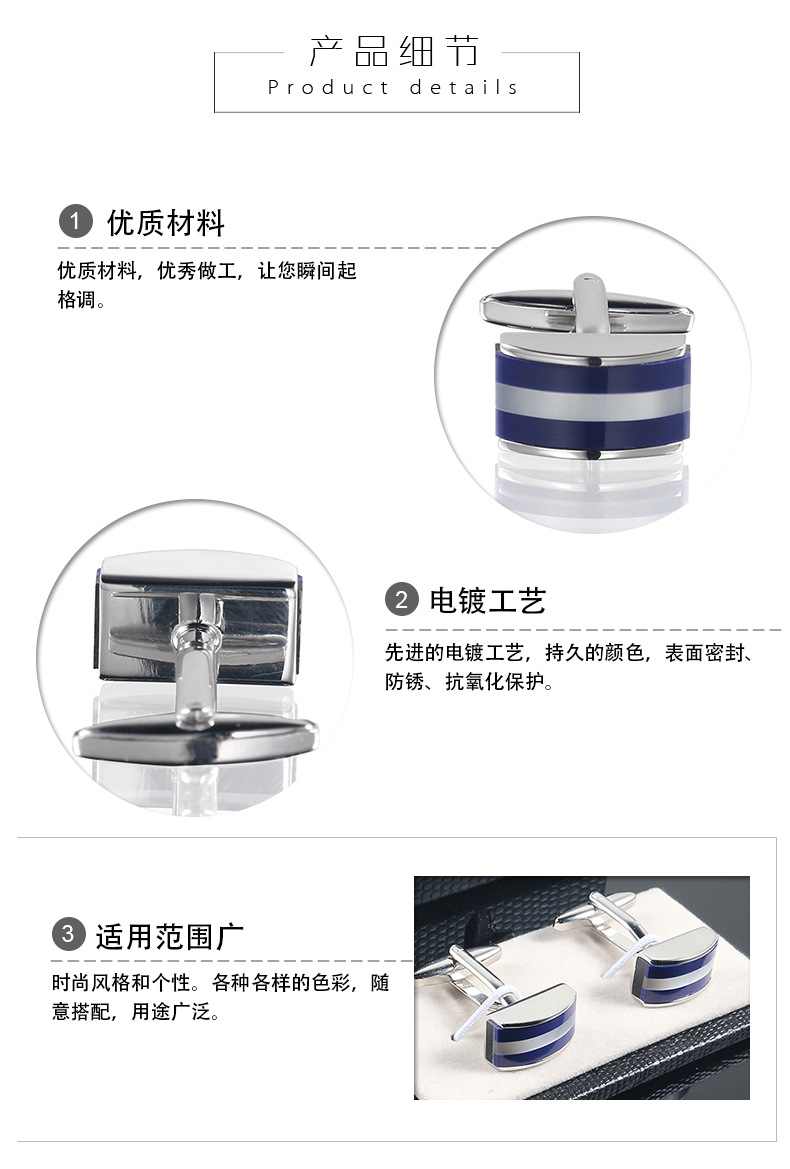 产品细节
Product details

1 优质材料

优质材料，优秀做工，让您瞬间起格调。

2 电镀工艺

先进的电镀工艺，持久的颜色，表面密封、防锈、抗氧化保护。

3 适用范围广

时尚风格和个性。各种各样的色彩，随意搭配，用途广泛。