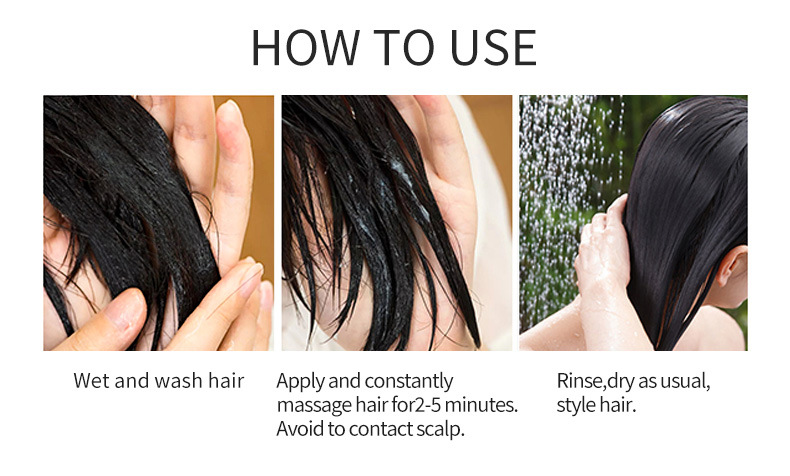 HOW TO USE

Wet and wash hair

Apply and constantly massage hair for2-5 minutes. Avoid to contact scalp.

Rinse,dry as usual, style hair.