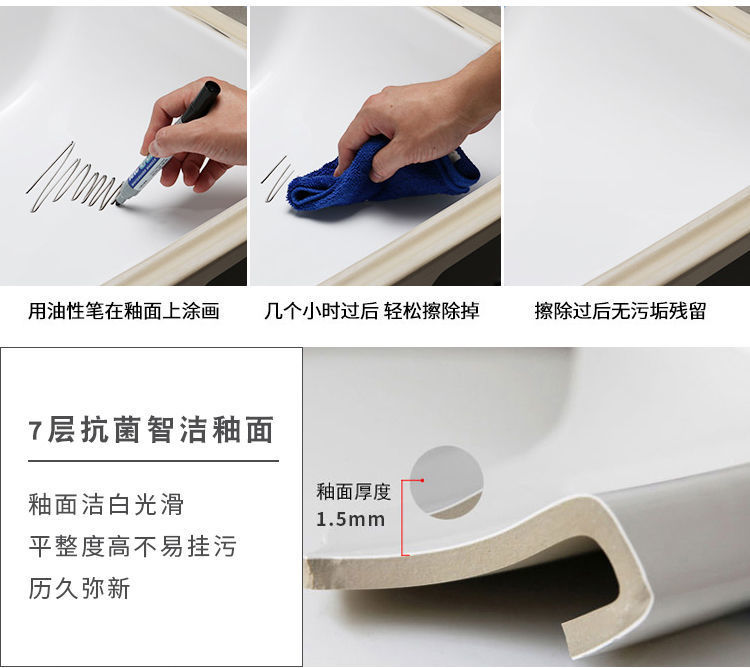 用油性笔在釉面上涂画

几个小时过后 轻松擦除掉

擦除过后无污垢残留

7层抗菌智洁釉面

釉面洁白光滑
平整度高不易挂污
历久弥新

釉面厚度
1.5mm