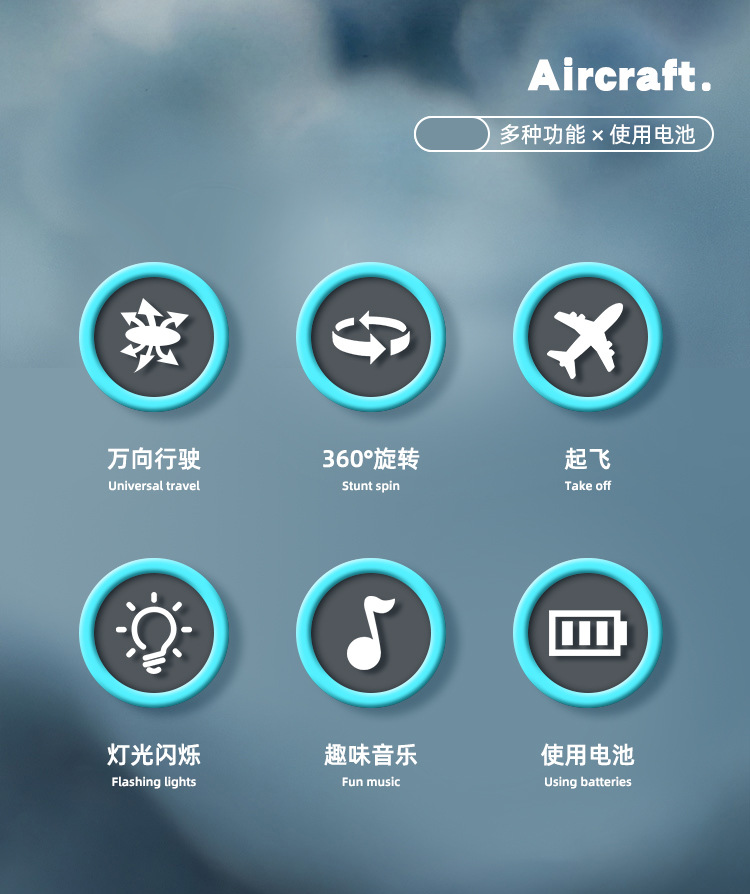 Aircraft.

多种功能 × 使用电池

万向行驶
Universal travel

360°旋转
Stunt spin

起飞
Take off

灯光闪烁
Flashing lights

趣味音乐
Fun music

使用电池
Using batteries