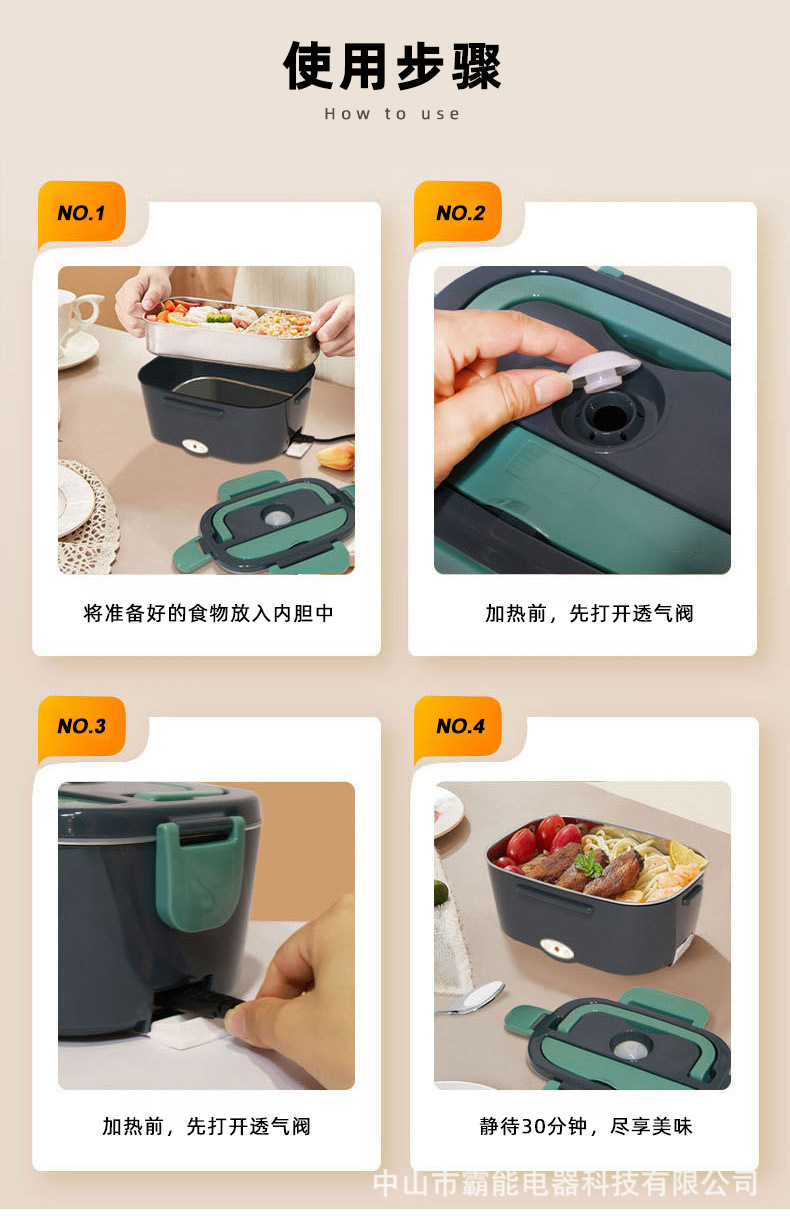 使用步骤

How to use

NO.1

将准备好的食物放入内胆中

NO.2

加热前，先打开透气阀

NO.3

加热前，先打开透气阀

NO.4

静待30分钟，尽享美味

中山市霸能电器科技有限公司