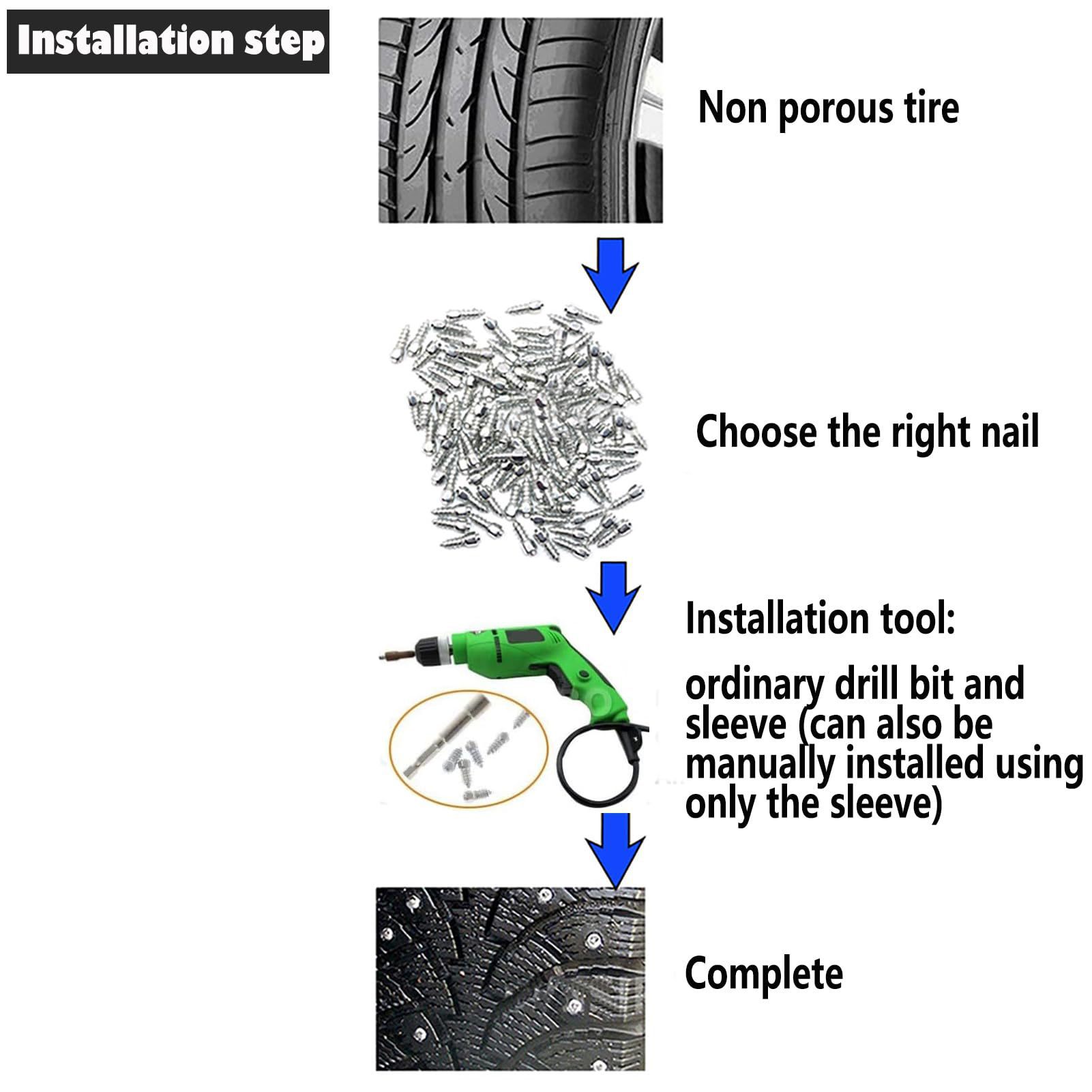 Installation step

Non porous tire

Choose the right nail

Installation tool:

ordinary drill bit and sleeve (can also be manually installed using only the sleeve)

Complete