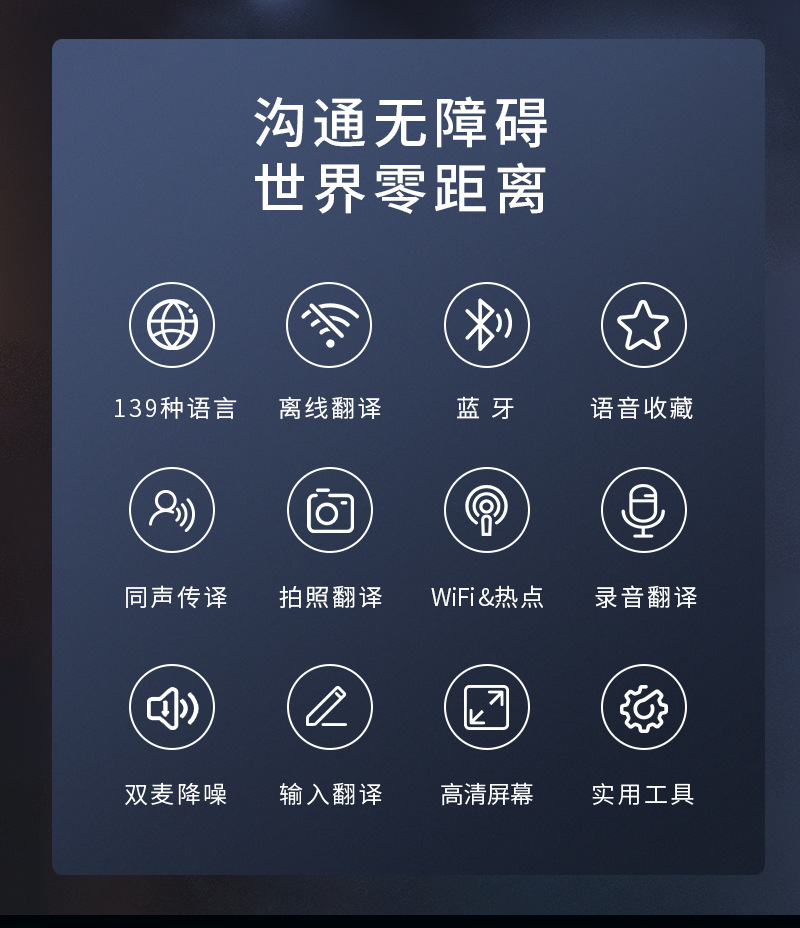 沟通无障碍
世界零距离

139种语言

离线翻译

蓝 牙

语音收藏

同声传译

拍照翻译

WiFi&热点

录音翻译

双麦降噪

输入翻译

高清屏幕

实用工具