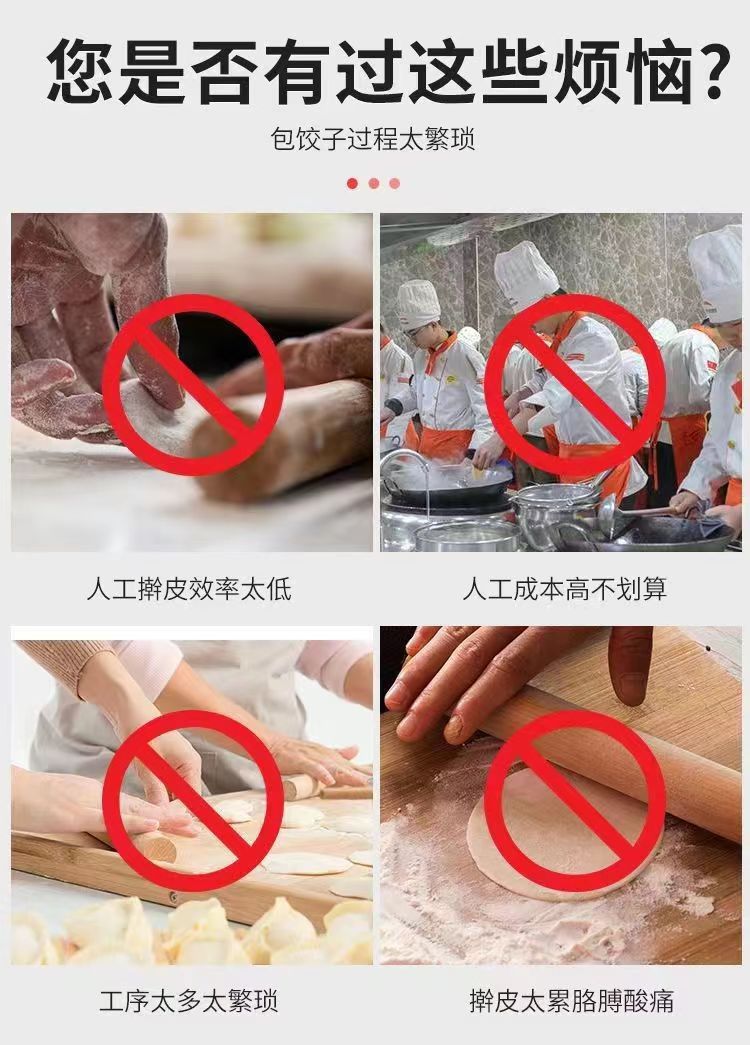 您是否有过这些烦恼?

包饺子过程太繁琐

人工擀皮效率太低

人工成本高不划算

工序太多太繁琐

擀皮太累胳膊酸痛