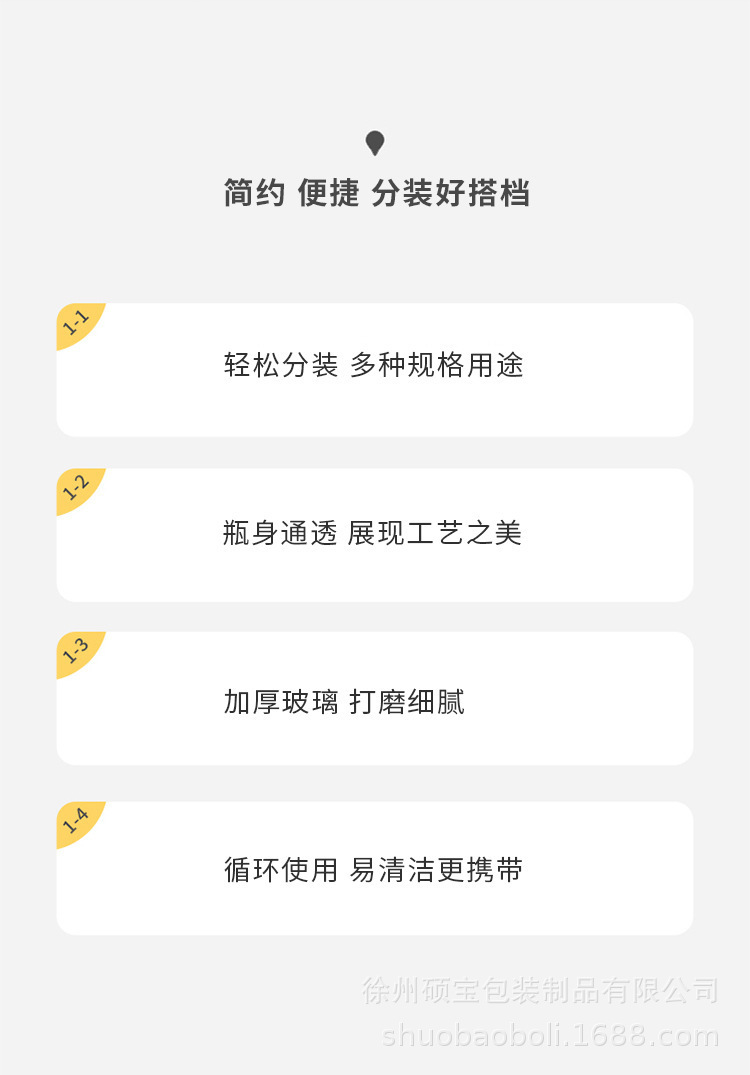 简约 便捷 分装好搭档

1-1

轻松分装 多种规格用途

1-2

瓶身通透 展现工艺之美

1-3

加厚玻璃 打磨细腻

1-4

循环使用 易清洁更携带

徐州硕宝包装制品有限公司
shuobaoboli.1688.com