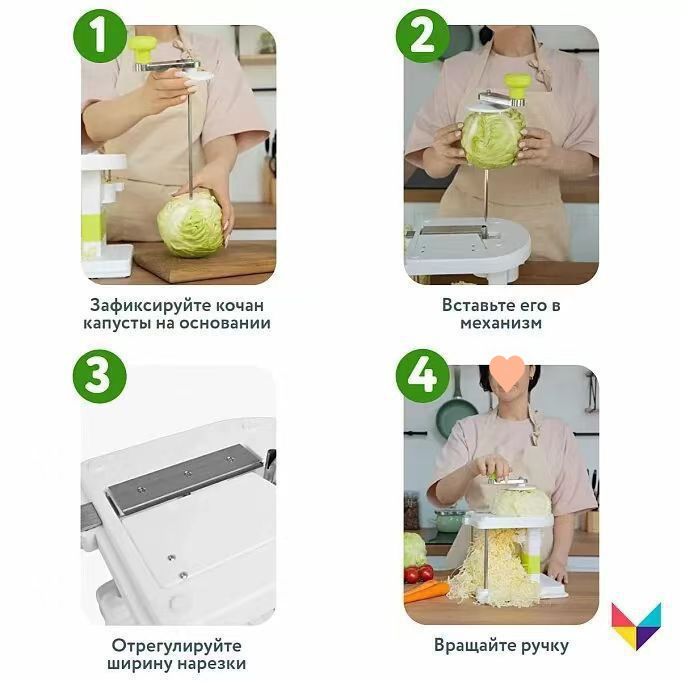 1

Зафиксируйте кочан капусты на основании

2

Вставьте его в механизм

3

Отрегулируйте ширину нарезки

4

Вращайте ручку