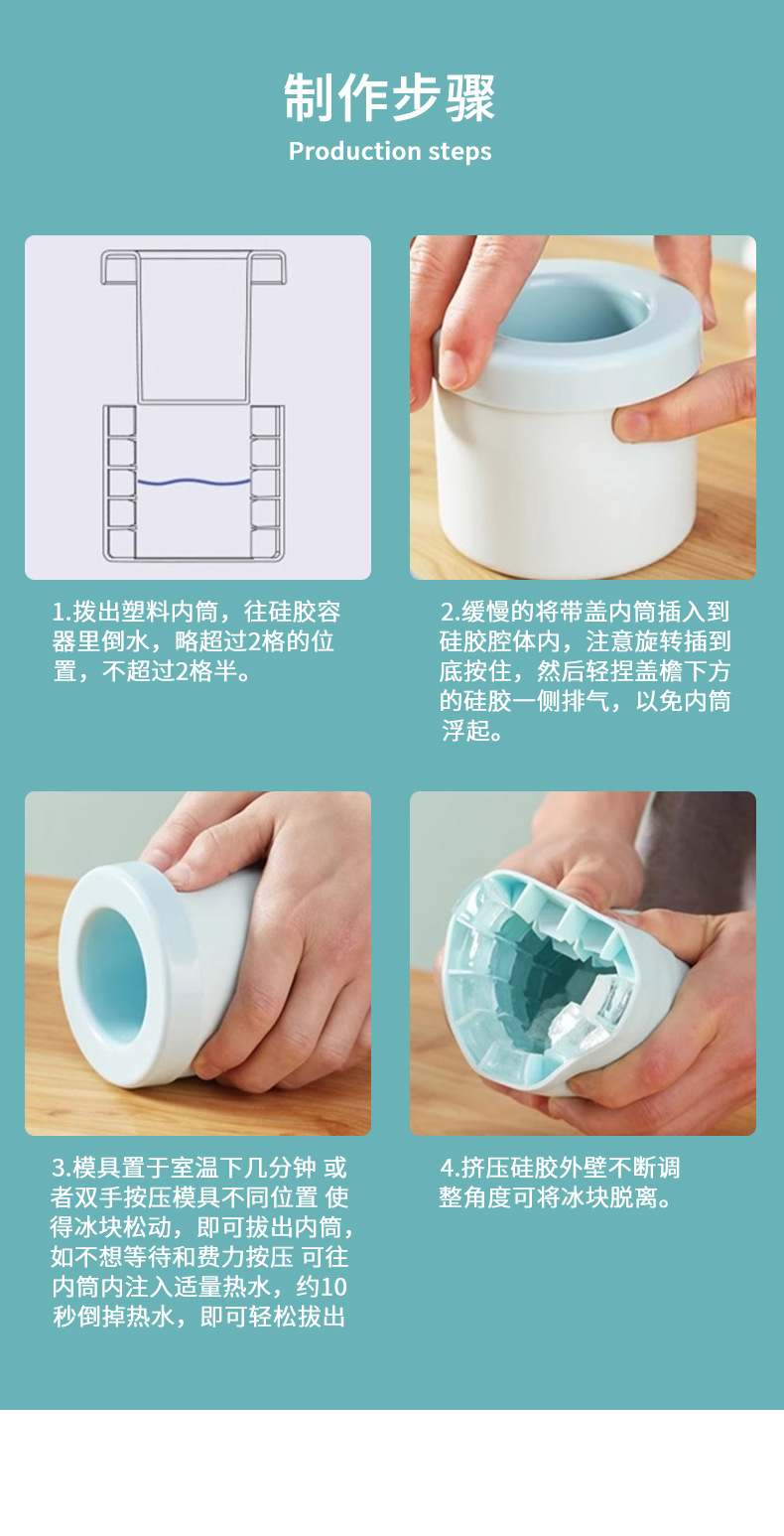 制作步骤
Production steps

1.拨出塑料内筒，往硅胶容器里倒水，略超过2格的位置，不超过2格半。

2.缓慢的将带盖内筒插入到硅胶腔体内，注意旋转插到底按住，然后轻捏盖檐下方的硅胶一侧排气，以免内筒浮起。

3.模具置于室温下几分钟 或者双手按压模具不同位置 使得冰块松动，即可拔出内筒，如不想等待和费力按压 可往内筒内注入适量热水，约10秒倒掉热水，即可轻松拔出

4.挤压硅胶外壁不断调整角度可将冰块脱离。